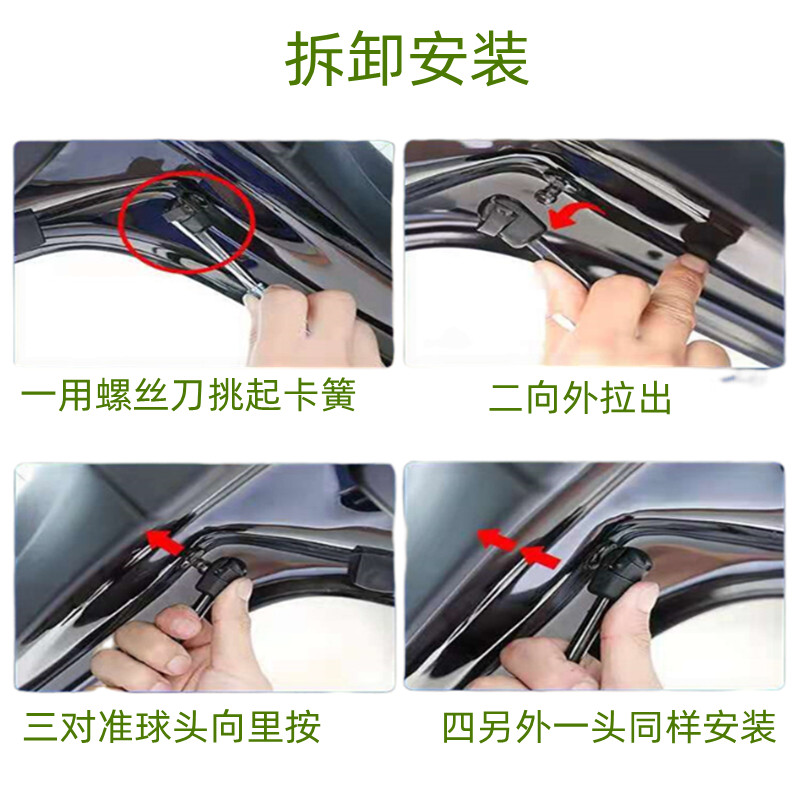 拆卸安装

一用螺丝刀挑起卡簧

二向外拉出

三对准球头向里按

四另外一头同样安装