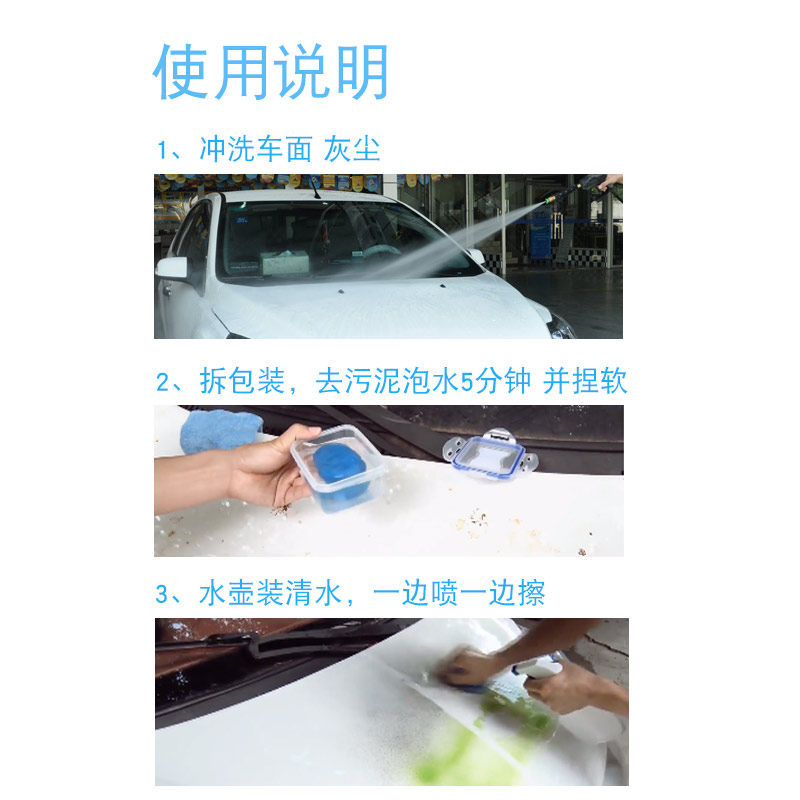 使用说明

1、冲洗车面 灰尘

2、拆包装，去污泥泡水5分钟 并捏软

3、水壶装清水，一边喷一边擦