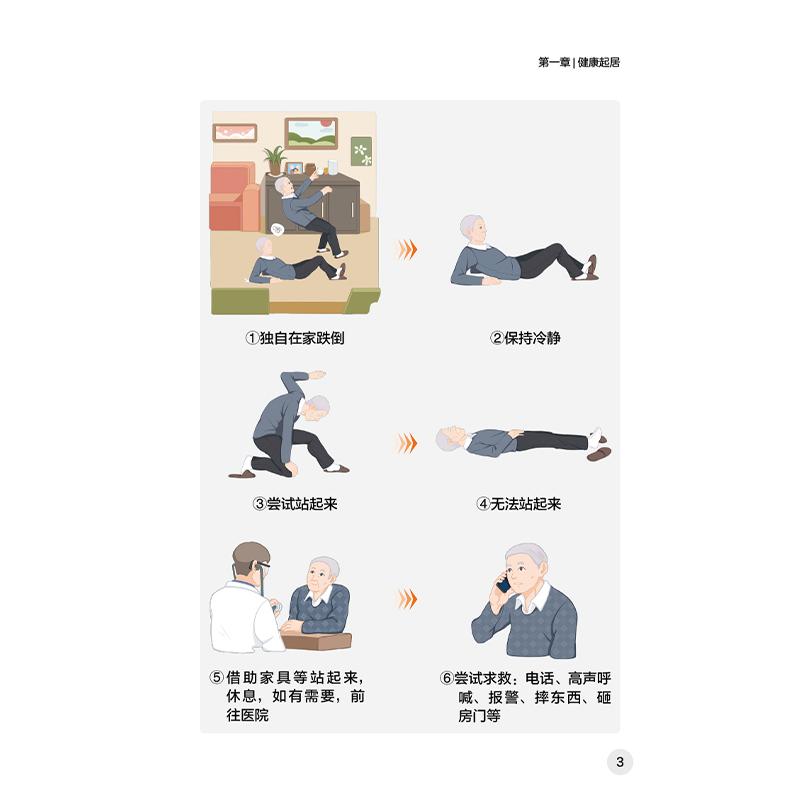 第一章 | 健康起居

①独自在家跌倒

②保持冷静

③尝试站起来

④无法站起来

⑤借助家具等站起来，休息，如有需要，前往医院

⑥尝试求救：电话、高声呼喊、报警、摔东西、砸房门等

3