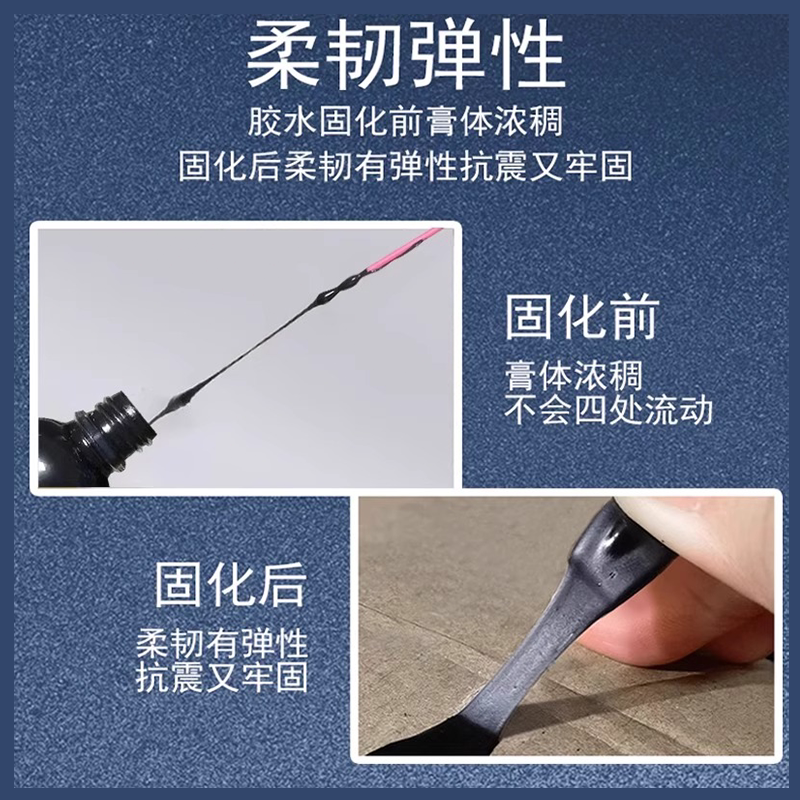 柔韧弹性

胶水固化前膏体浓稠
固化后柔韧有弹性抗震又牢固

固化前

膏体浓稠
不会四处流动

固化后

柔韧有弹性
抗震又牢固