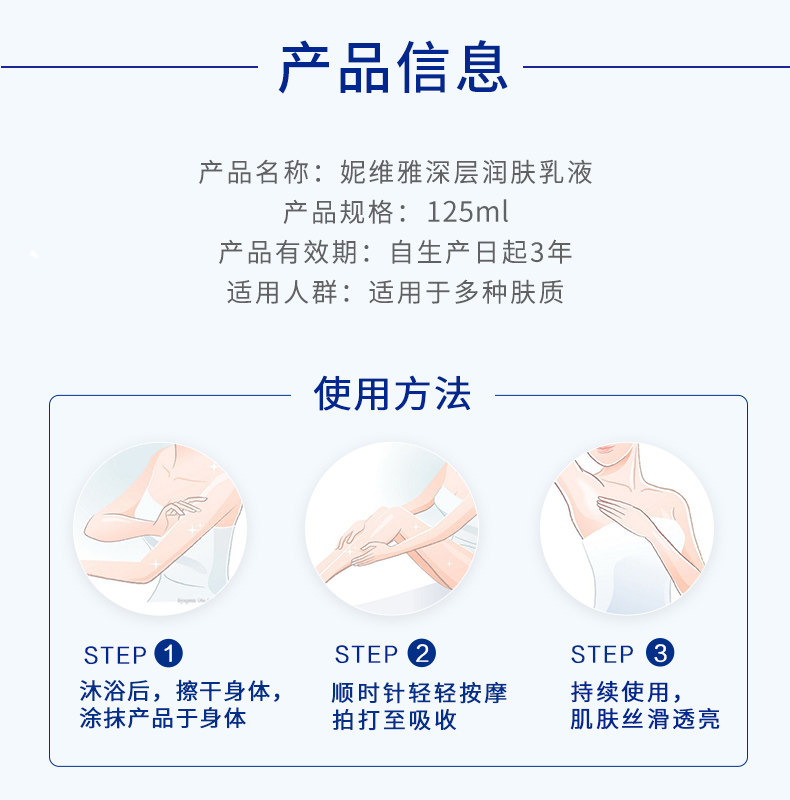 产品信息

产品名称：妮维雅深层润肤乳液
产品规格：125ml
产品有效期：自生产日起3年
适用人群：适用于多种肤质

使用方法

STEP 1
沐浴后，擦干身体，涂抹产品于身体

STEP 2
顺时针轻轻按摩拍打至吸收

STEP 3
持续使用，肌肤丝滑透亮