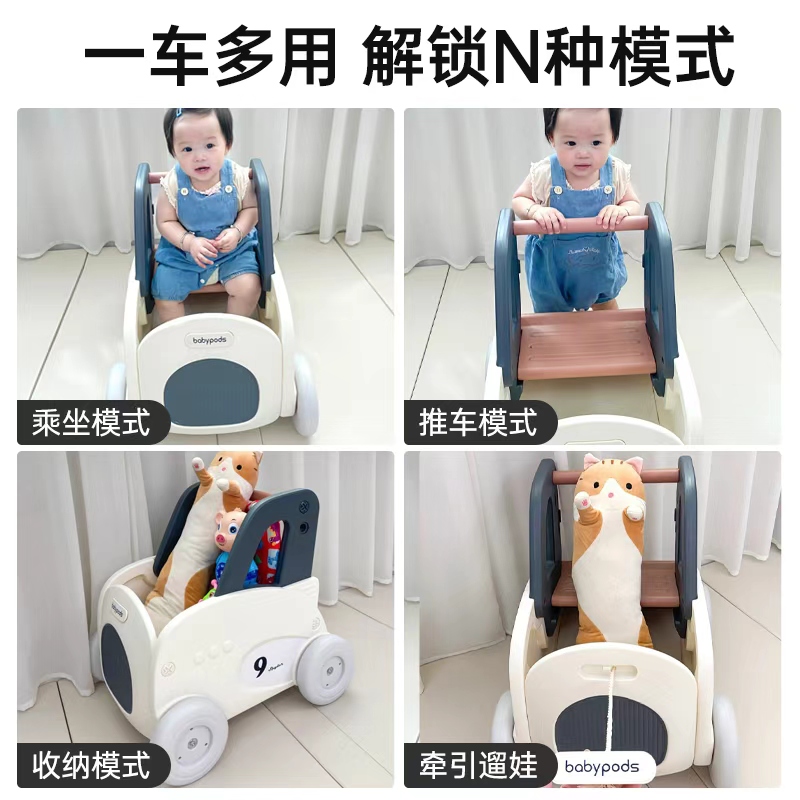 一车多用 解锁N种模式

babypods

乘坐模式

推车模式

9

收纳模式

牵引遛娃

babypods