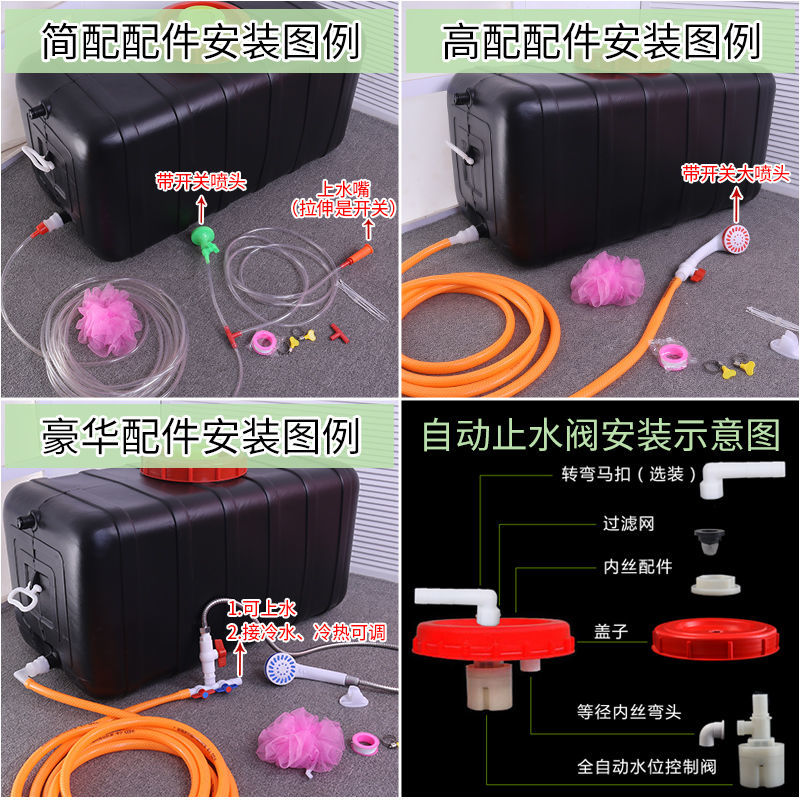 简配配件安装图例

带开关喷头

上水嘴
(拉伸是开关)

高配配件安装图例

带开关大喷头

豪华配件安装图例

1.可上水
2.接冷水、冷热可调

自动止水阀安装示意图

转弯马扣（选装）

过滤网

内丝配件

盖子

等径内丝弯头

全自动水位控制阀