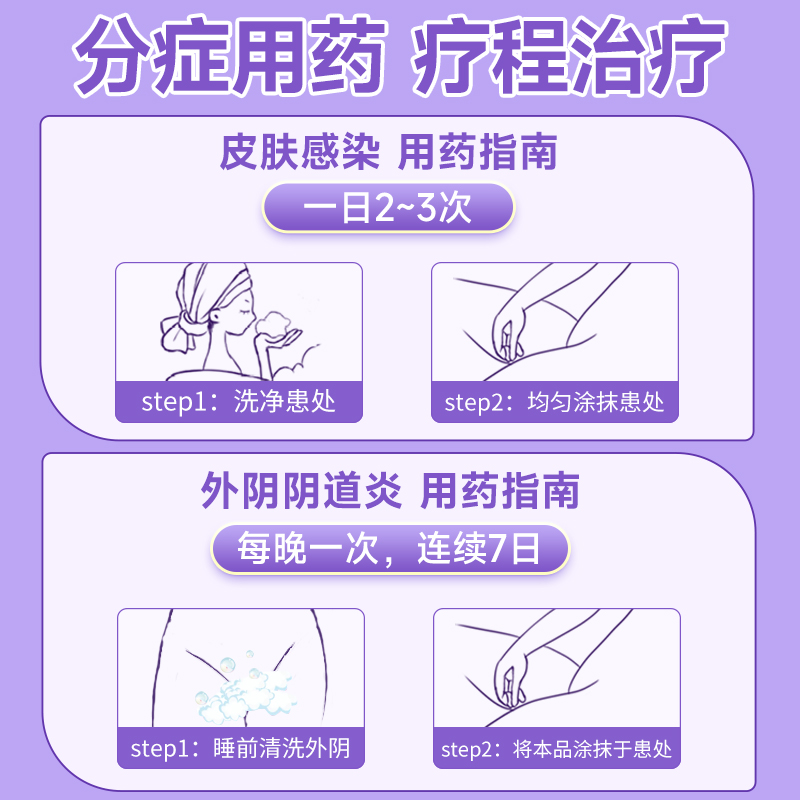 分症用药 疗程治疗

皮肤感染 用药指南

一日2~3次

step1：洗净患处

step2：均匀涂抹患处

外阴阴道炎 用药指南

每晚一次，连续7日

step1：睡前清洗外阴

step2：将本品涂抹于患处