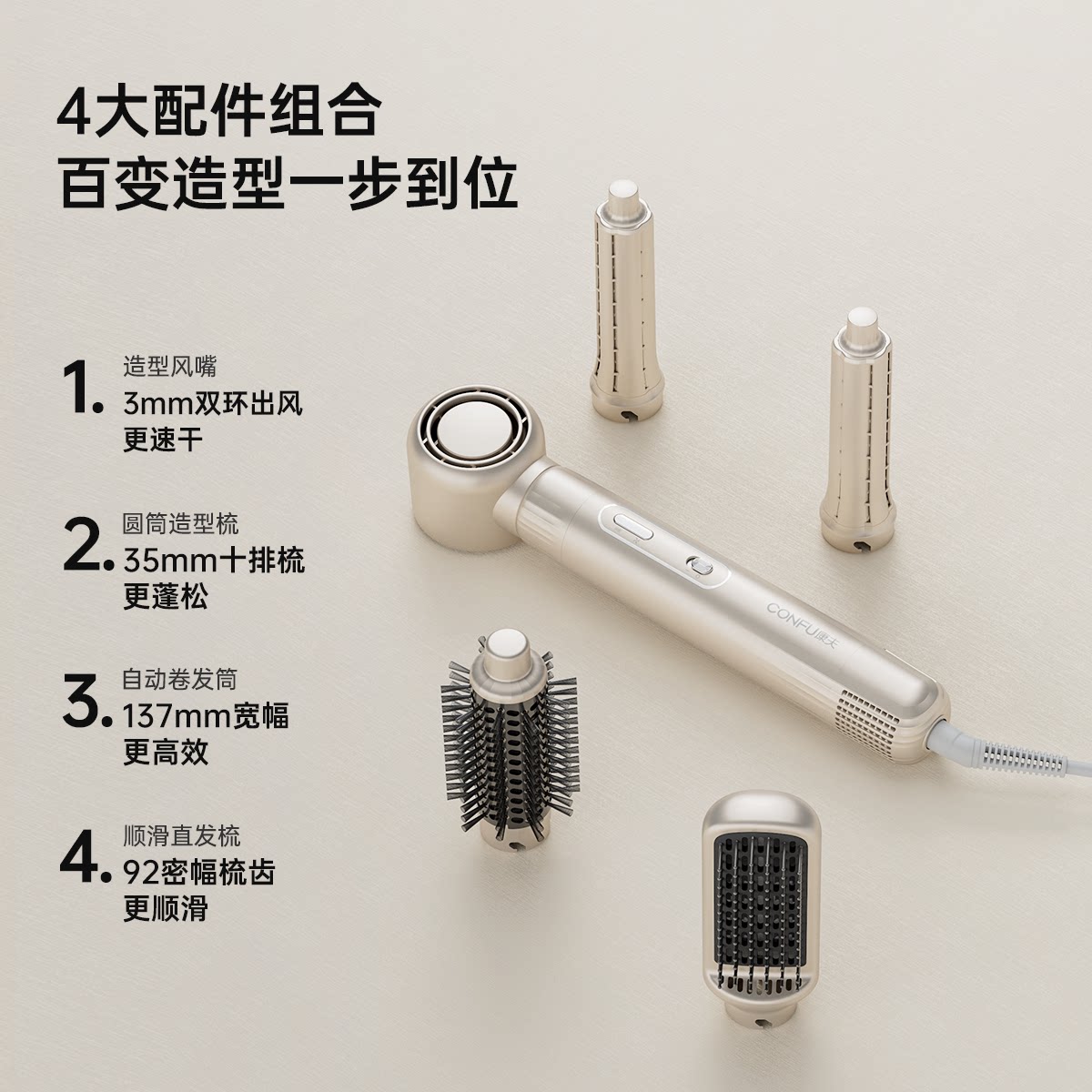 4大配件组合
百变造型一步到位

1. 造型风嘴
3mm双环出风
更速干

2. 圆筒造型梳
35mm十排梳
更蓬松

3. 自动卷发筒
137mm宽幅
更高效

4. 顺滑直发梳
92密幅梳齿
更顺滑

CONFU康夫