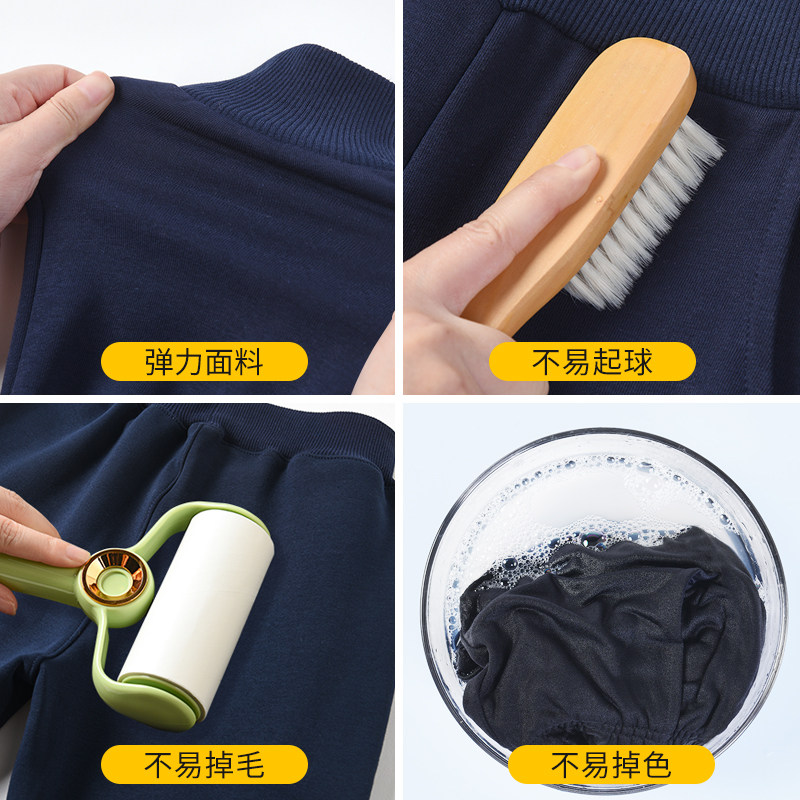 弹力面料

不易起球

不易掉毛

不易掉色