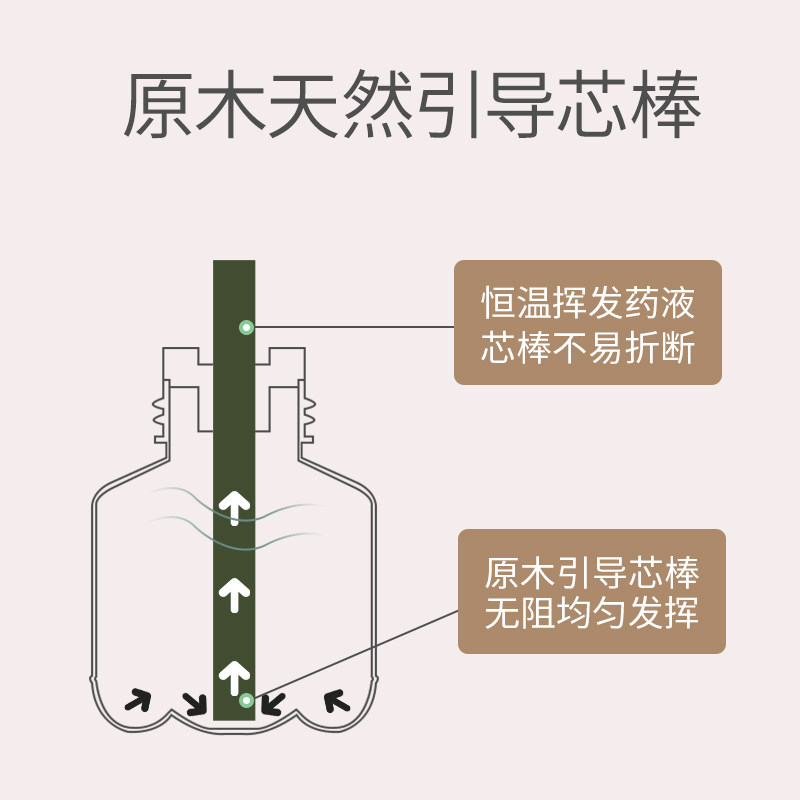 原木天然引导芯棒

恒温挥发药液
芯棒不易折断

原木引导芯棒
无阻均匀发挥