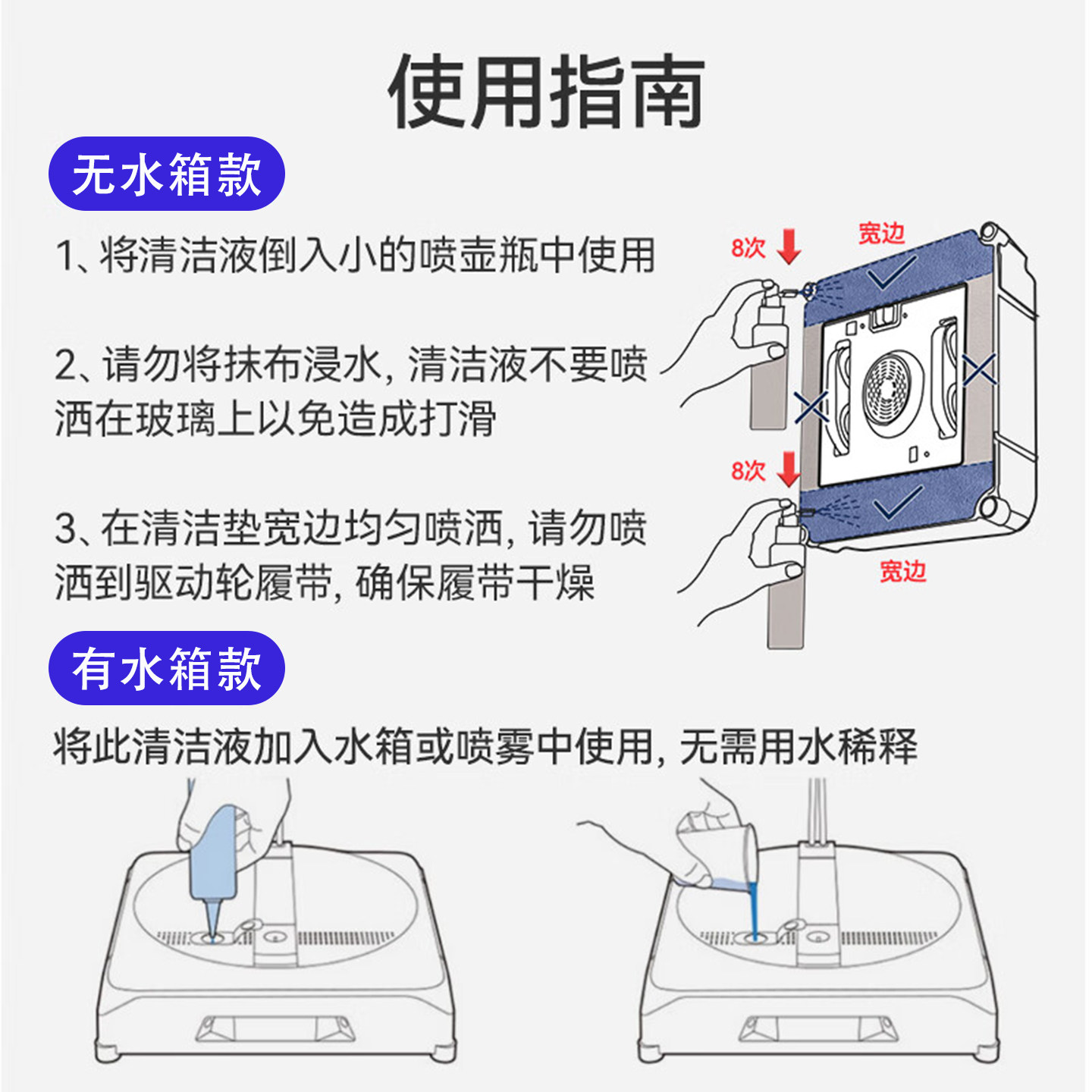 使用指南

无水箱款

1、将清洁液倒入小的喷壶瓶中使用

2、请勿将抹布浸水，清洁液不要喷洒在玻璃上以免造成打滑

3、在清洁垫宽边均匀喷洒，请勿喷洒到驱动轮履带，确保履带干燥

8次

宽边

8次

宽边

有水箱款

将此清洁液加入水箱或喷雾中使用，无需用水稀释