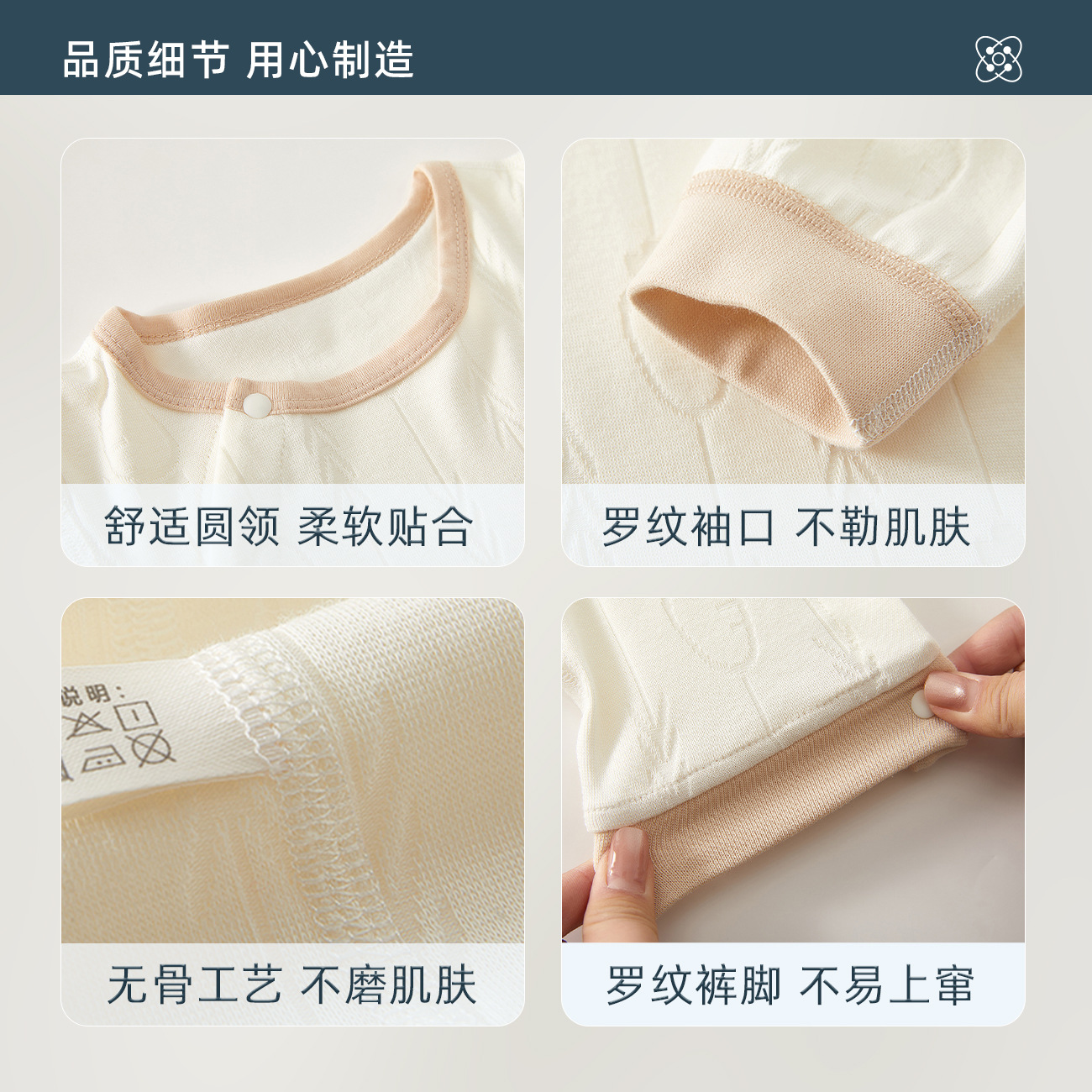 品质细节 用心制造

舒适圆领 柔软贴合

罗纹袖口 不勒肌肤

说明：

无骨工艺 不磨肌肤

罗纹裤脚 不易上窜