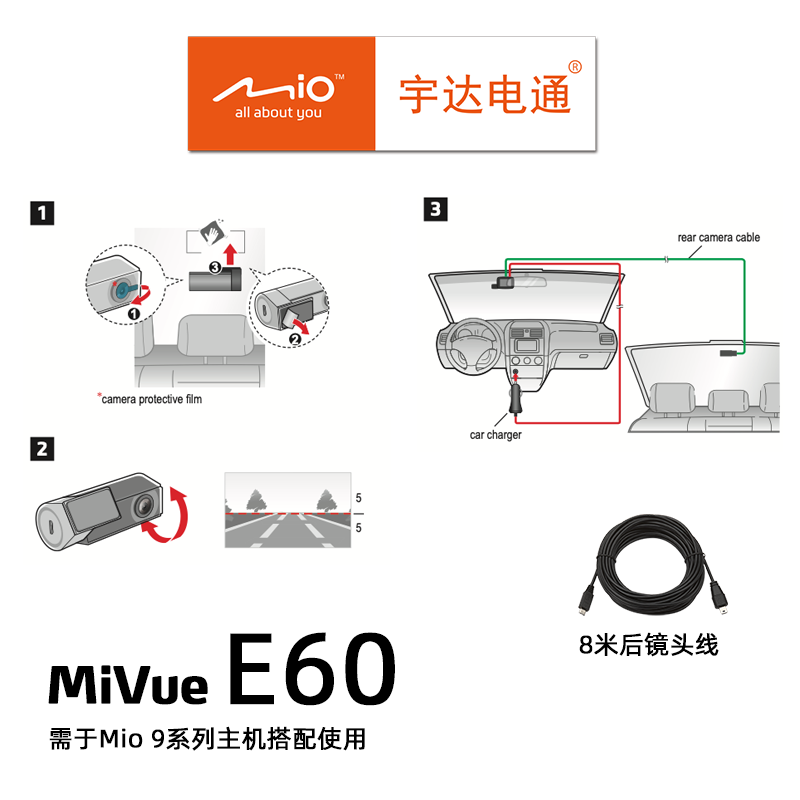 mio™
all about you

宇达电通®

1

3

1

2

*camera protective film

3

rear camera cable

car charger

2

5

5

8米后镜头线

MiVue E60

需于Mio 9系列主机搭配使用