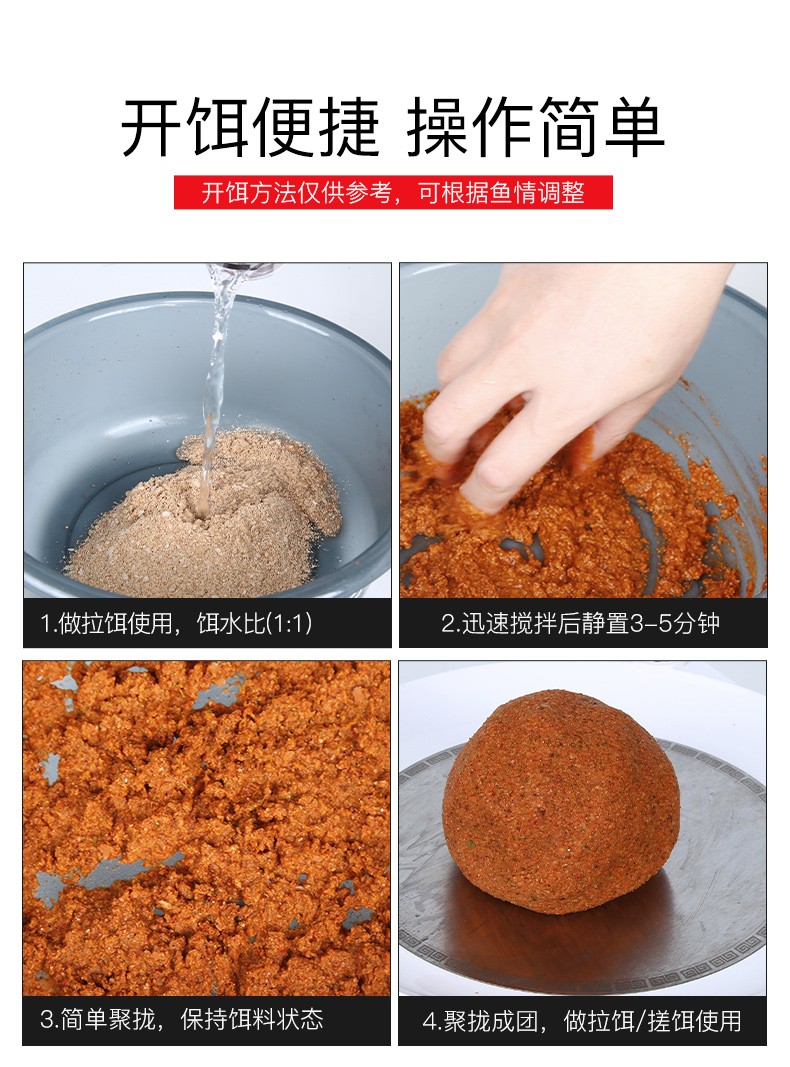 开饵便捷 操作简单

开饵方法仅供参考，可根据鱼情调整

1.做拉饵使用，饵水比(1:1)

2.迅速搅拌后静置3-5分钟

3.简单聚拢，保持饵料状态

4.聚拢成团，做拉饵/搓饵使用