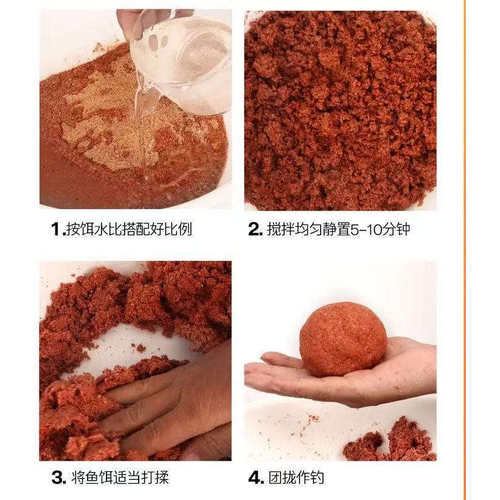 1.按饵水比搭配好比例

2. 搅拌均匀静置5-10分钟

3. 将鱼饵适当打揉

4. 团拢作钓