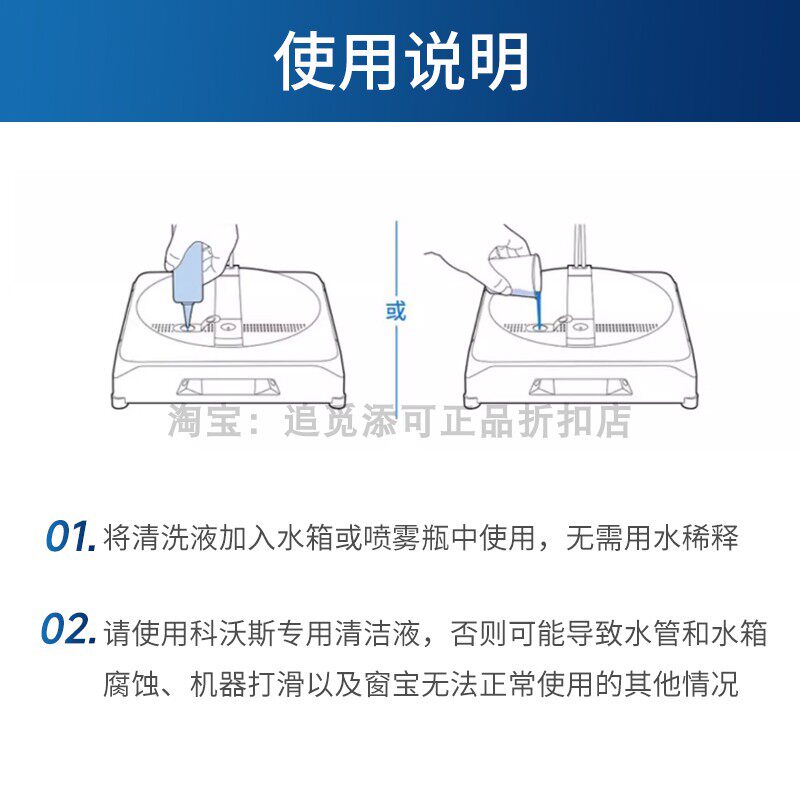 使用说明

或

淘宝：追觅添可正品折扣店

01. 将清洗液加入水箱或喷雾瓶中使用，无需用水稀释

02. 请使用科沃斯专用清洁液，否则可能导致水管和水箱腐蚀、机器打滑以及窗宝无法正常使用的其他情况