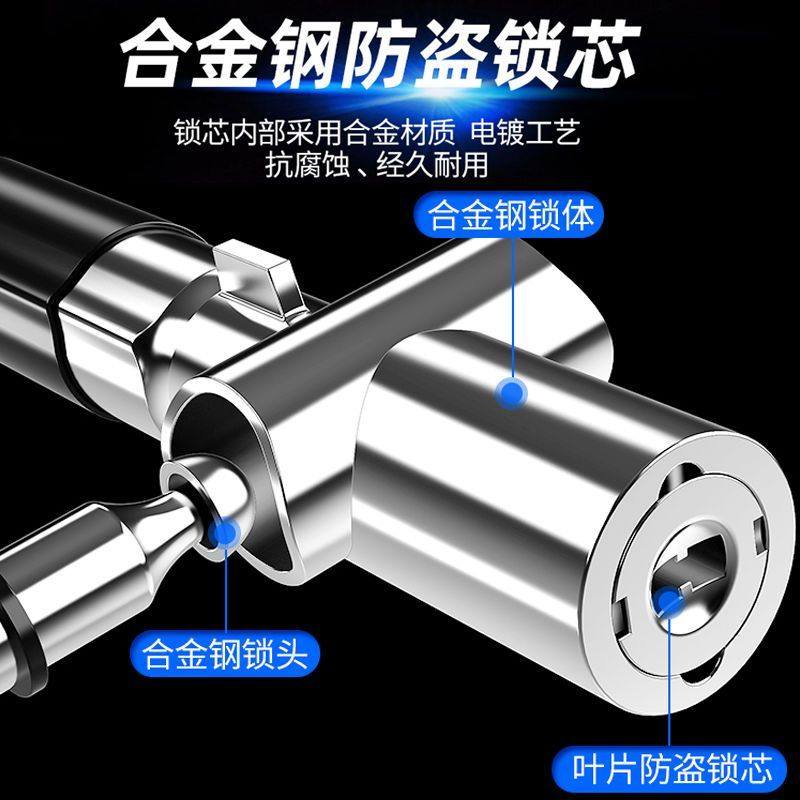 合金钢防盗锁芯

锁芯内部采用合金材质 电镀工艺
抗腐蚀、经久耐用

合金钢锁体

合金钢锁头

叶片防盗锁芯