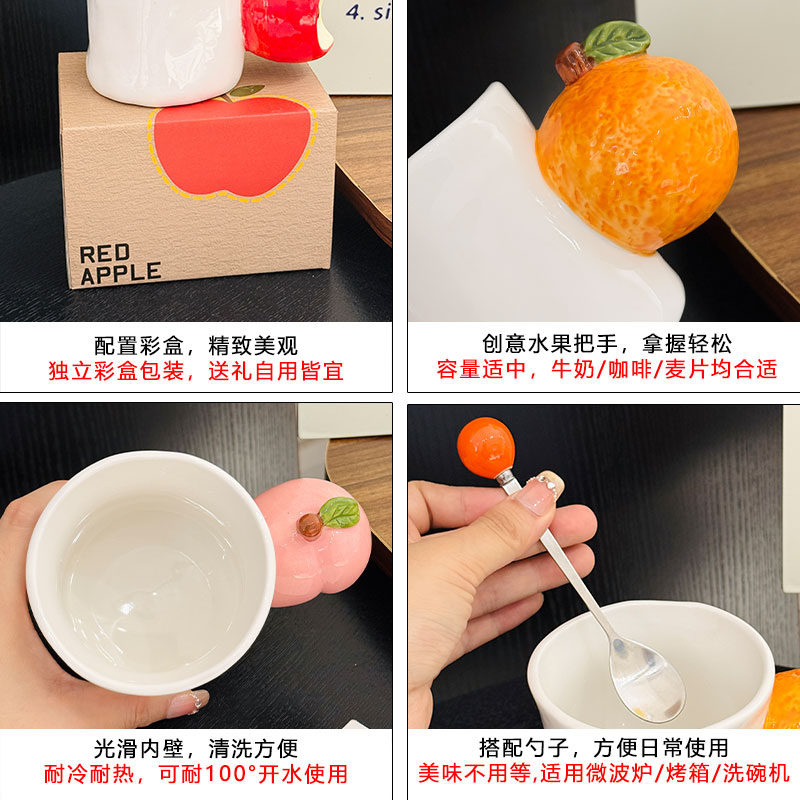 4. si

RED APPLE

配置彩盒，精致美观
独立彩盒包装，送礼自用皆宜

创意水果把手，拿握轻松
容量适中，牛奶/咖啡/麦片均合适

光滑内壁，清洗方便
耐冷耐热，可耐100°开水使用

搭配勺子，方便日常使用
美味不用等,适用微波炉/烤箱/洗碗机