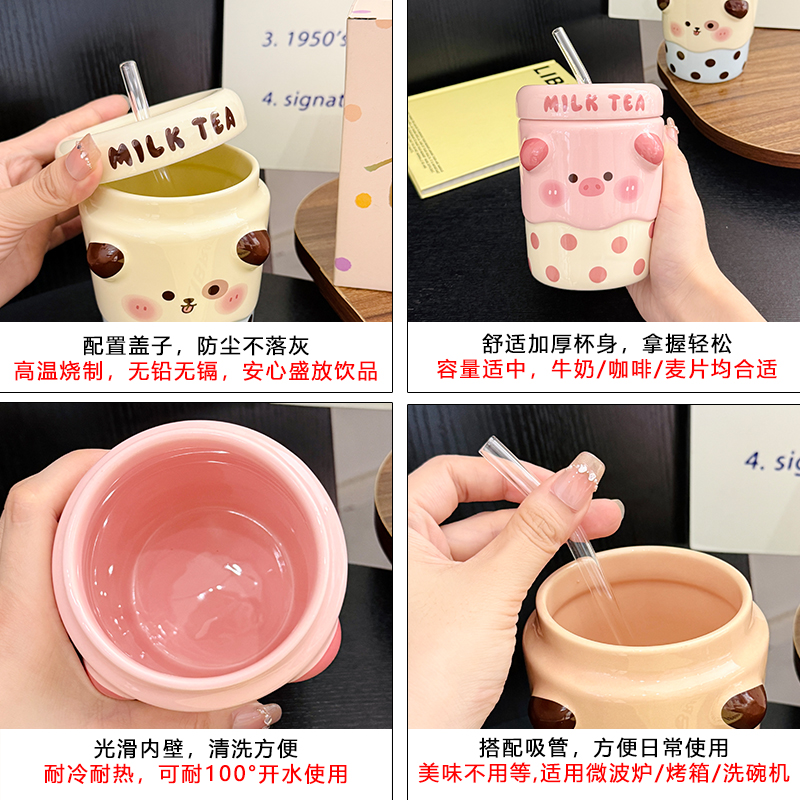 3. 1950's
4. signat
MILK TEA

配置盖子，防尘不落灰
高温烧制，无铅无镉，安心盛放饮品

LIB
MILK TEA

舒适加厚杯身，拿握轻松
容量适中，牛奶/咖啡/麦片均合适

光滑内壁，清洗方便
耐冷耐热，可耐100°开水使用

4. sig

搭配吸管，方便日常使用
美味不用等,适用微波炉/烤箱/洗碗机