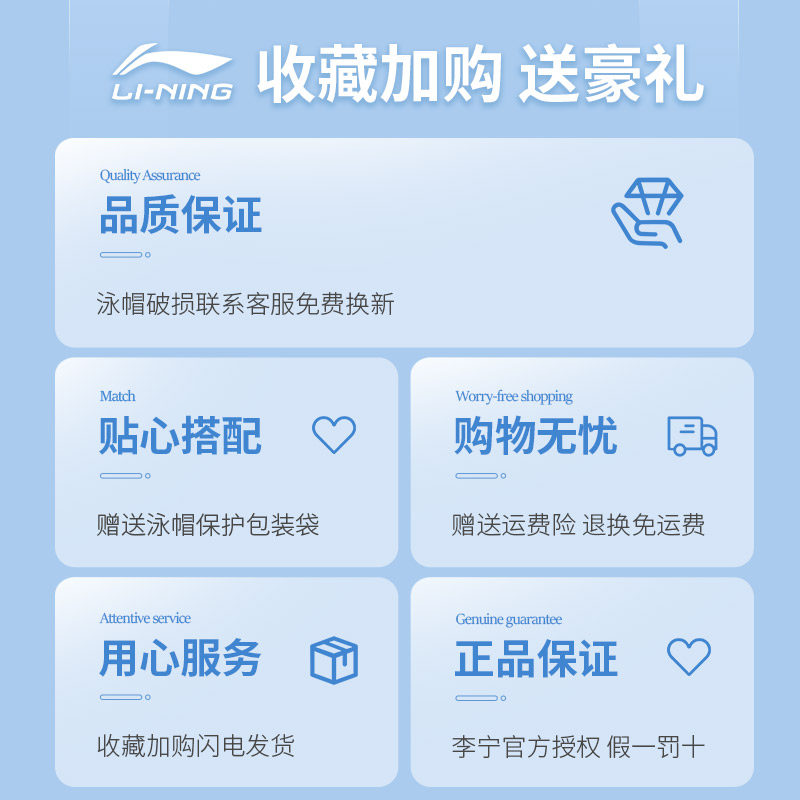 LI-NING 收藏加购 送豪礼

Quality Assurance
品质保证

泳帽破损联系客服免费换新

Match
贴心搭配

赠送泳帽保护包装袋

Worry-free shopping
购物无忧

赠送运费险 退换免运费

Attentive service
用心服务

收藏加购闪电发货

Genuine guarantee
正品保证

李宁官方授权 假一罚十