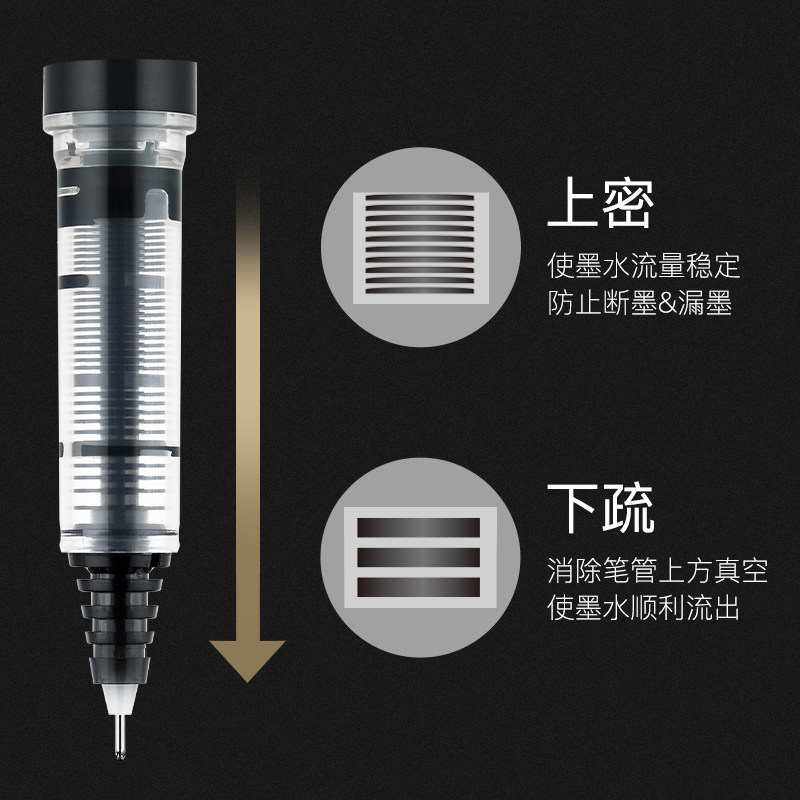 上密
使墨水流量稳定
防止断墨&漏墨

下疏
消除笔管上方真空
使墨水顺利流出