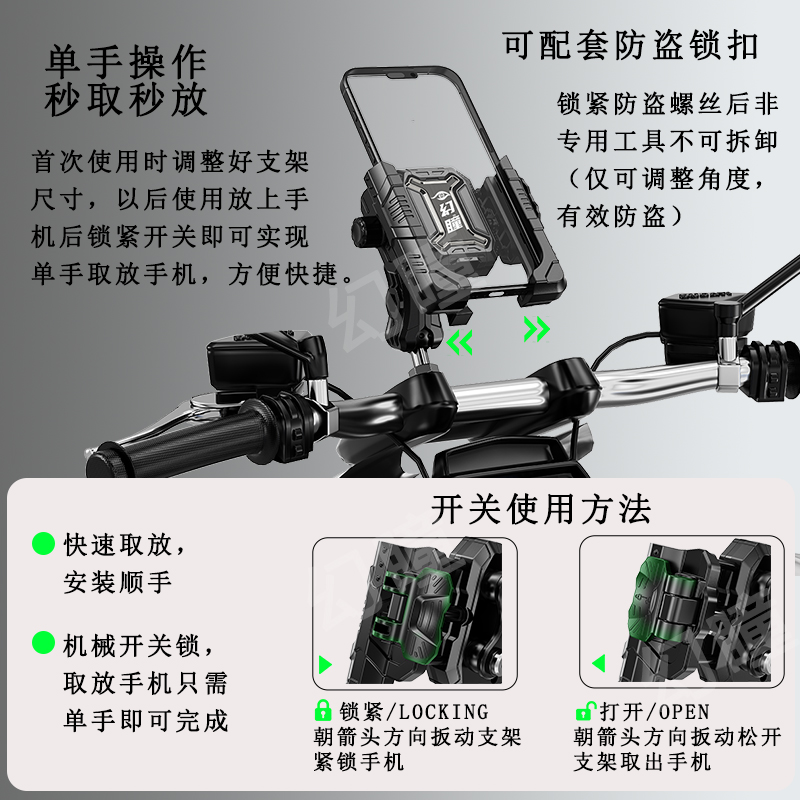 单手操作
秒取秒放

首次使用时调整好支架尺寸，以后使用放上手机后锁紧开关即可实现单手取放手机，方便快捷。

可配套防盗锁扣

锁紧防盗螺丝后非专用工具不可拆卸（仅可调整角度，有效防盗）

幻瞳

开关使用方法

快速取放，安装顺手

机械开关锁，取放手机只需单手即可完成

锁紧/LOCKING
朝箭头方向扳动支架紧锁手机

打开/OPEN
朝箭头方向扳动松开支架取出手机