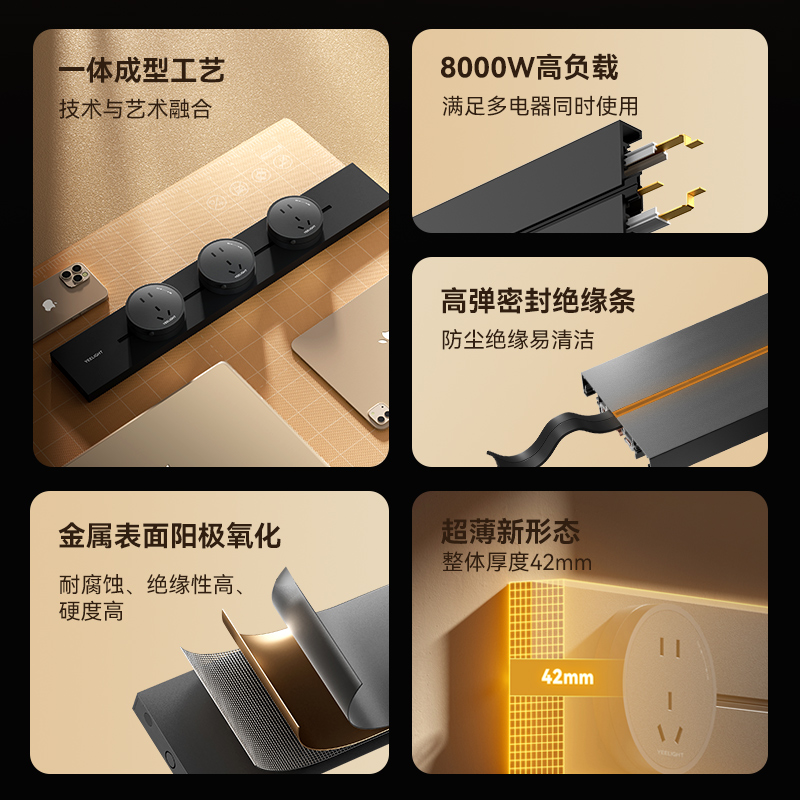 一体成型工艺
技术与艺术融合

YEELIGHT

8000W高负载
满足多电器同时使用

高弹密封绝缘条
防尘绝缘易清洁

金属表面阳极氧化
耐腐蚀、绝缘性高、硬度高

超薄新形态
整体厚度42mm

42mm

YEELIGHT