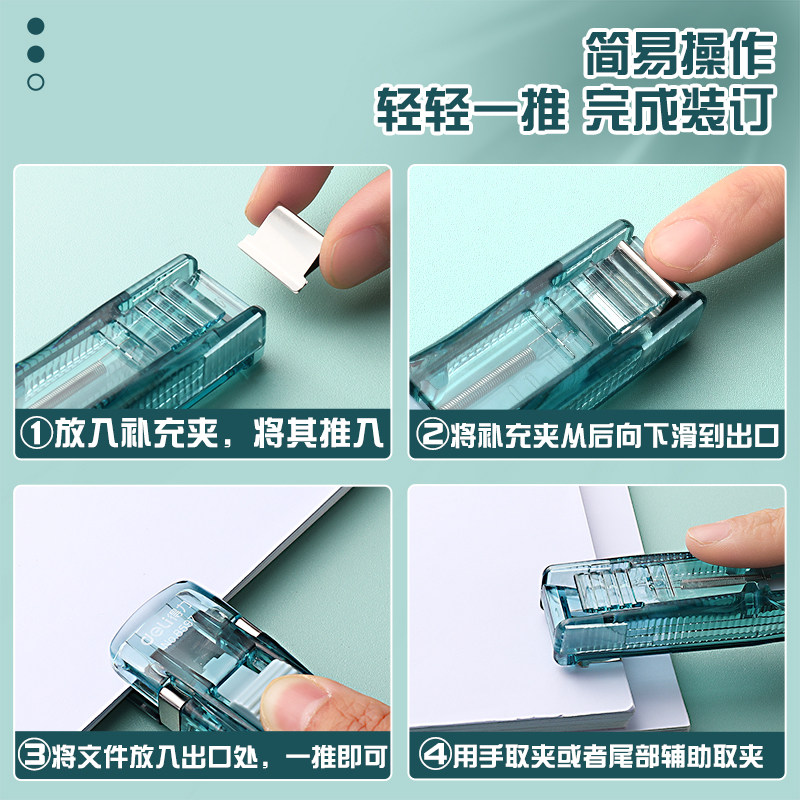 简易操作
轻轻一推 完成装订

①放入补充夹，将其推入

②将补充夹从后向下滑到出口

deli得力

③将文件放入出口处，一推即可

④用手取夹或者尾部辅助取夹