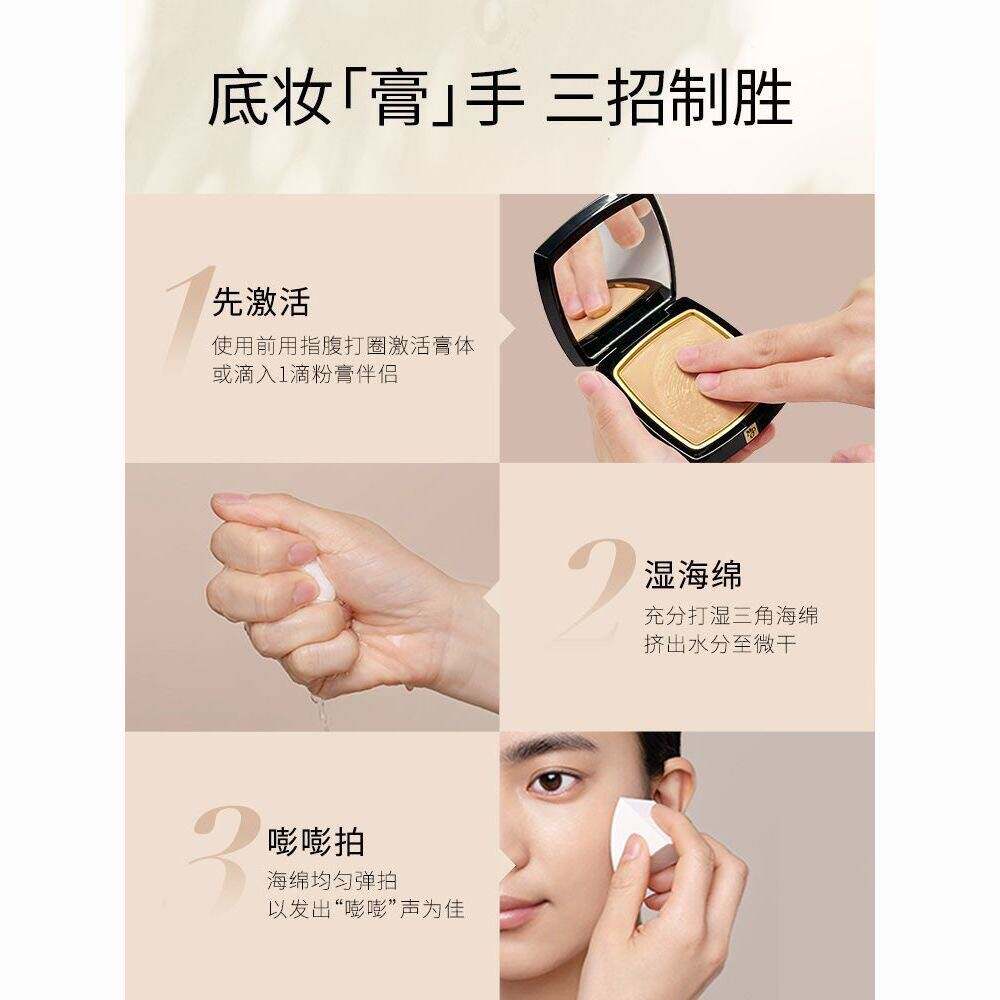 底妆「膏」手 三招制胜

1 先激活
使用前用指腹打圈激活膏体
或滴入1滴粉膏伴侣

2 湿海绵
充分打湿三角海绵
挤出水分至微干

3 嘭嘭拍
海绵均匀弹拍
以发出“嘭嘭”声为佳