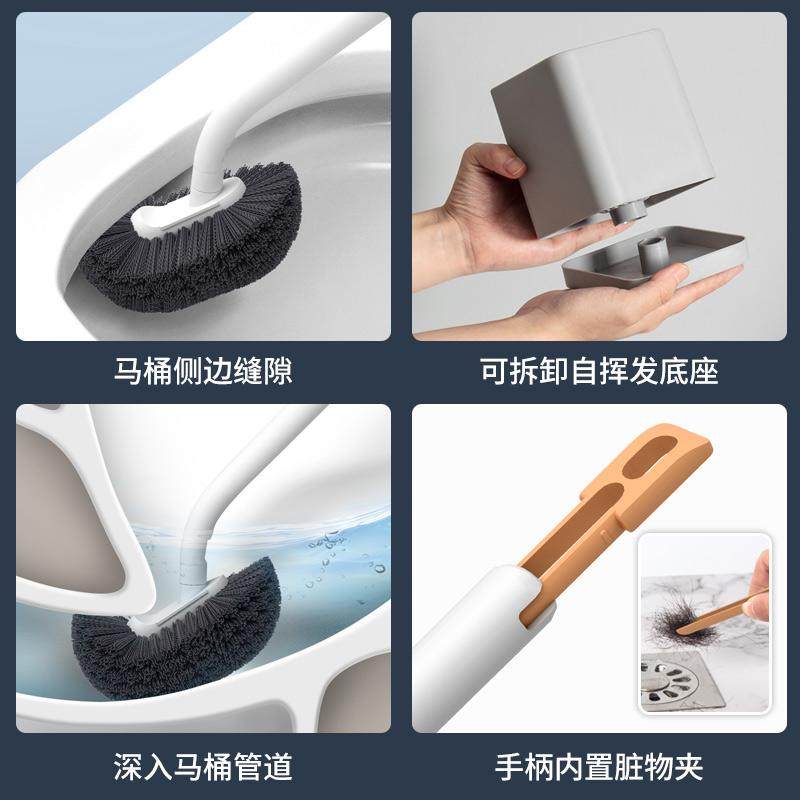 马桶侧边缝隙

可拆卸自挥发底座

深入马桶管道

手柄内置脏物夹