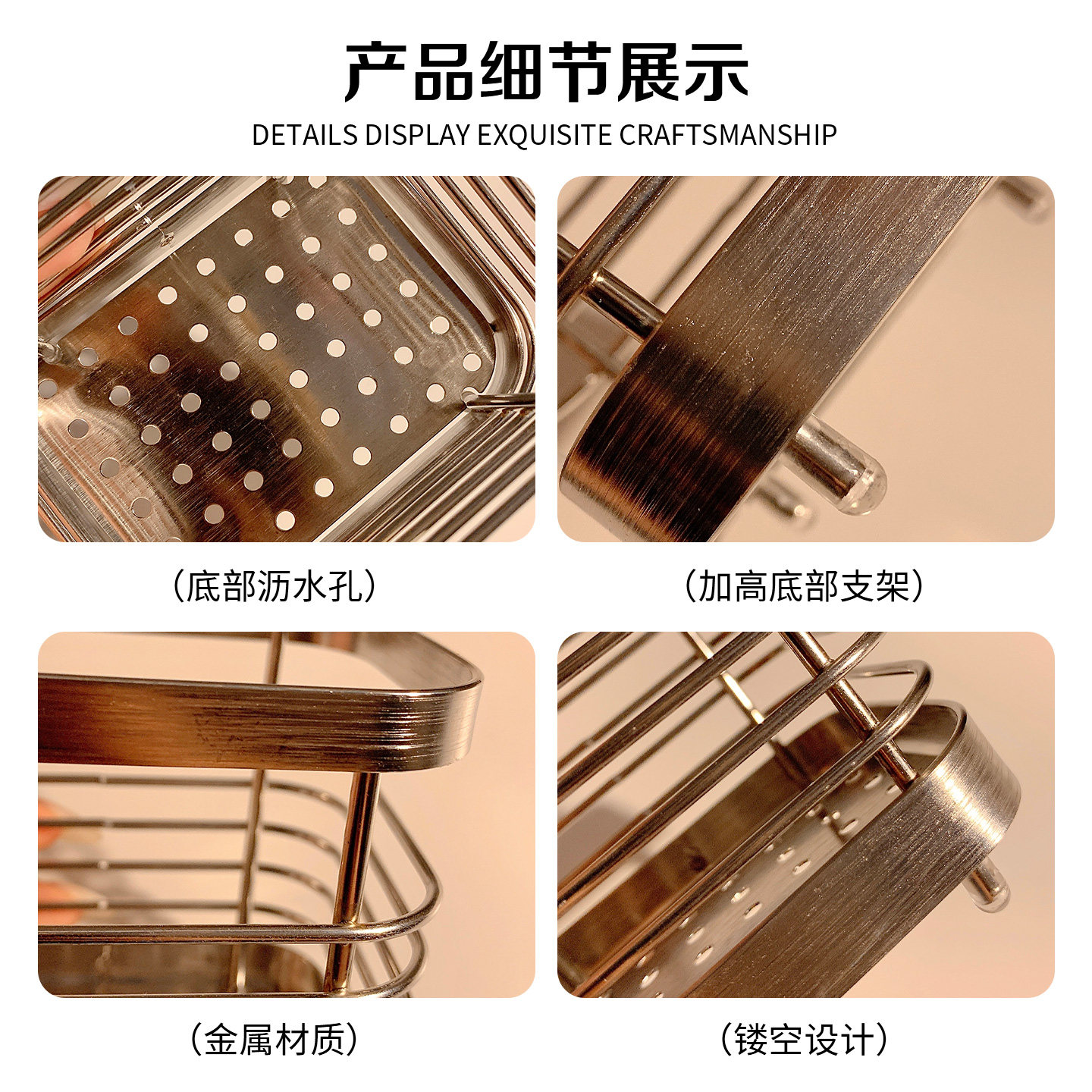 产品细节展示
DETAILS DISPLAY EXQUISITE CRAFTSMANSHIP

（底部沥水孔）

（加高底部支架）

（金属材质）

（镂空设计）