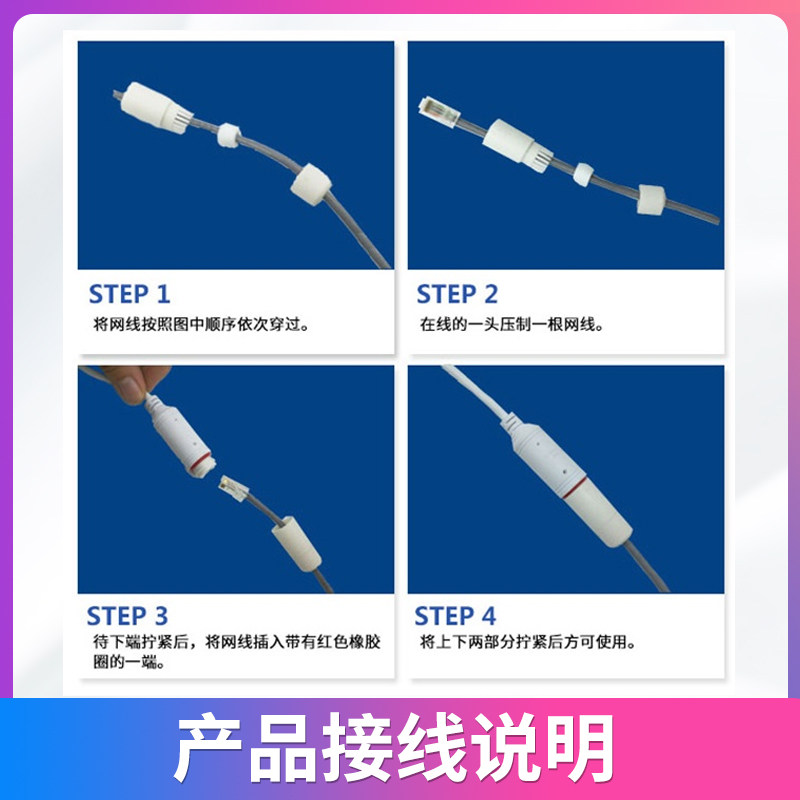 STEP 1
将网线按照图中顺序依次穿过。

STEP 2
在线的一头压制一根网线。

STEP 3
待下端拧紧后，将网线插入带有红色橡胶圈的一端。

STEP 4
将上下两部分拧紧后方可使用。

产品接线说明