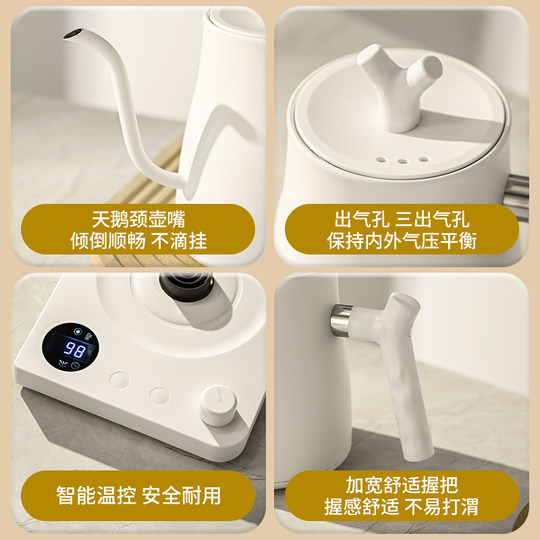 天鹅颈壶嘴
倾倒顺畅 不滴挂

出气孔 三出气孔
保持内外气压平衡

98

智能温控 安全耐用

加宽舒适握把
握感舒适 不易打滑