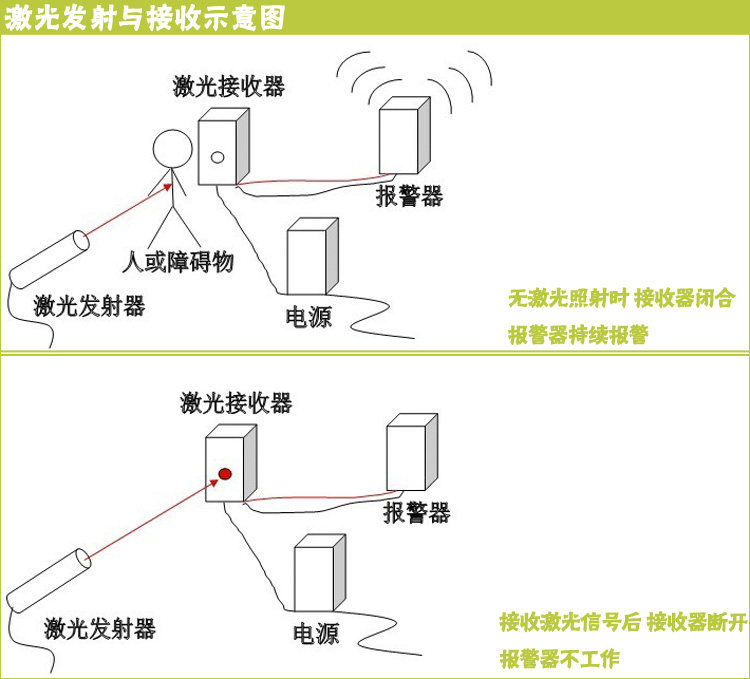 激光发射与接收示意图

激光接收器

报警器

人或障碍物

激光发射器

电源

无激光照射时 接收器闭合

报警器持续报警

激光接收器

报警器

激光发射器

电源

接收激光信号后 接收器断开

报警器不工作