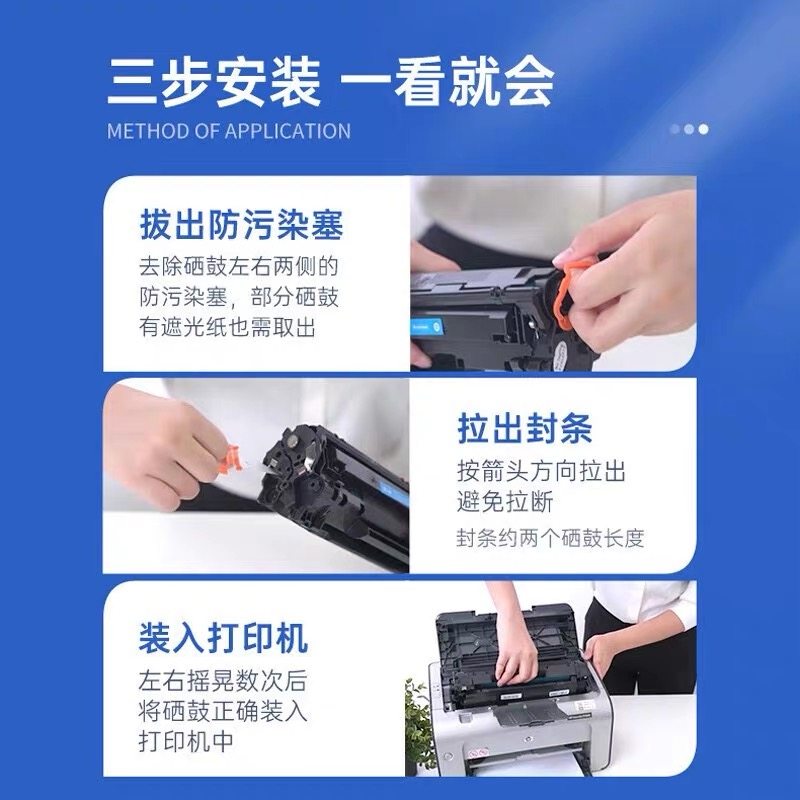 三步安装 一看就会
METHOD OF APPLICATION

拔出防污染塞

去除硒鼓左右两侧的防污染塞，部分硒鼓有遮光纸也需取出

拉出封条

按箭头方向拉出避免拉断

封条约两个硒鼓长度

装入打印机

左右摇晃数次后将硒鼓正确装入打印机中