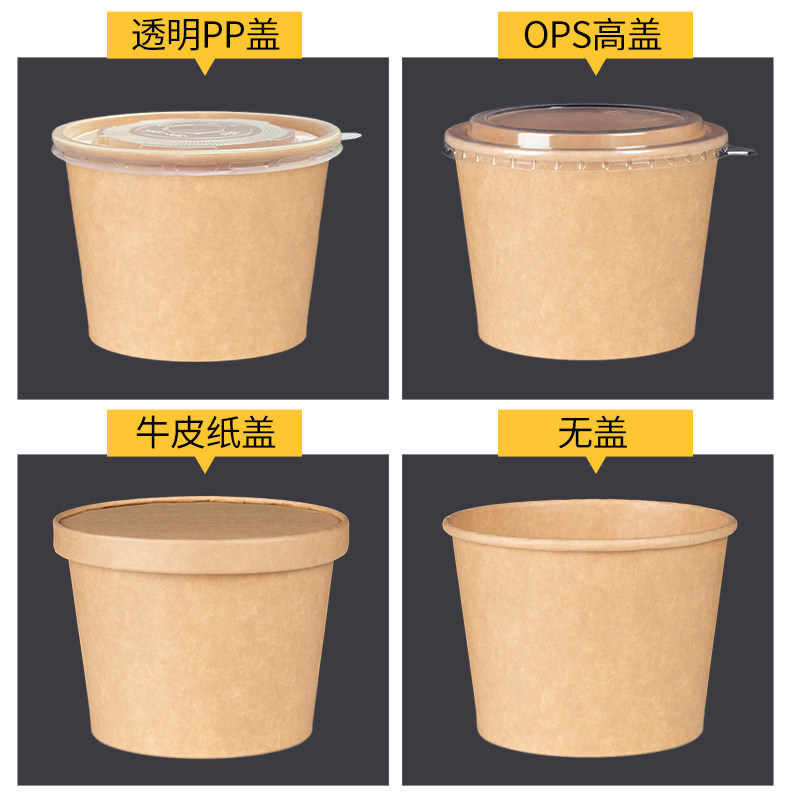 透明PP盖

OPS高盖

牛皮纸盖

无盖