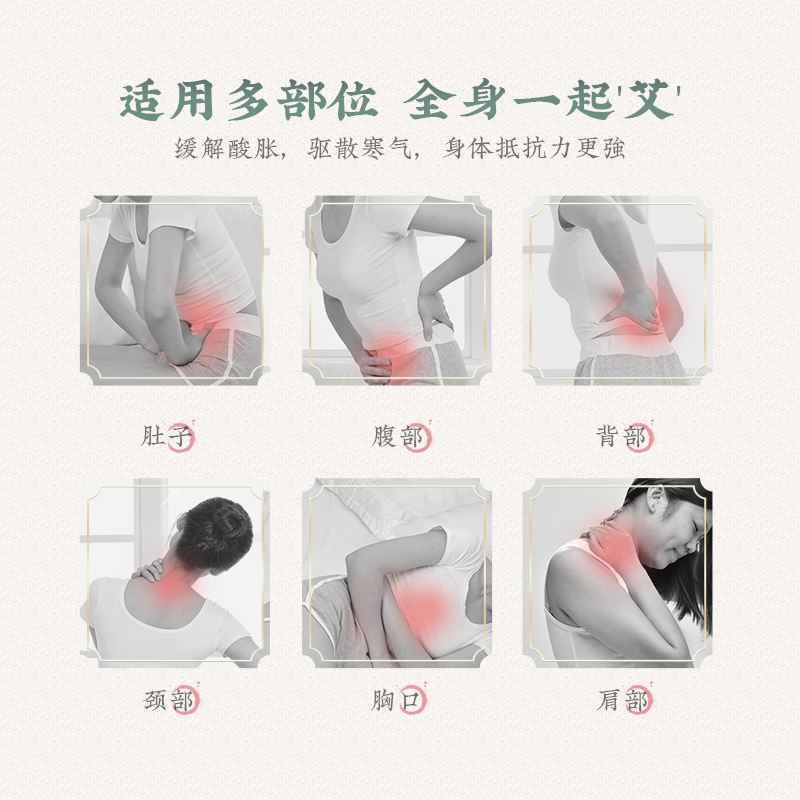 适用多部位 全身一起'艾'

缓解酸胀，驱散寒气，身体抵抗力更強

肚子

腹部

背部

颈部

胸口

肩部