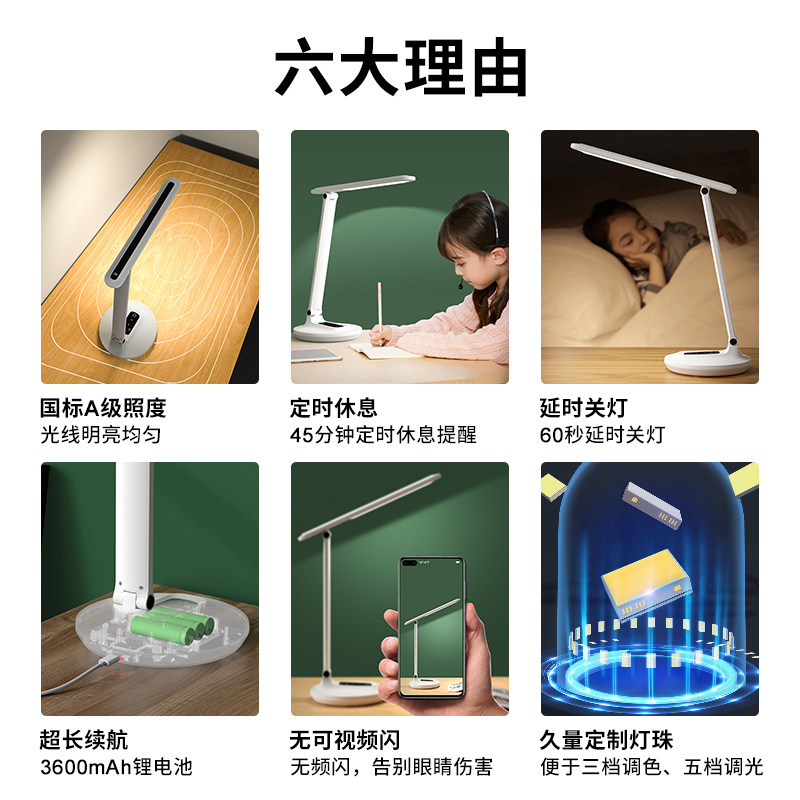 六大理由

国标A级照度
光线明亮均匀

定时休息
45分钟定时休息提醒

延时关灯
60秒延时关灯

超长续航
3600mAh锂电池

无可视频闪
无频闪，告别眼睛伤害

久量定制灯珠
便于三档调色、五档调光