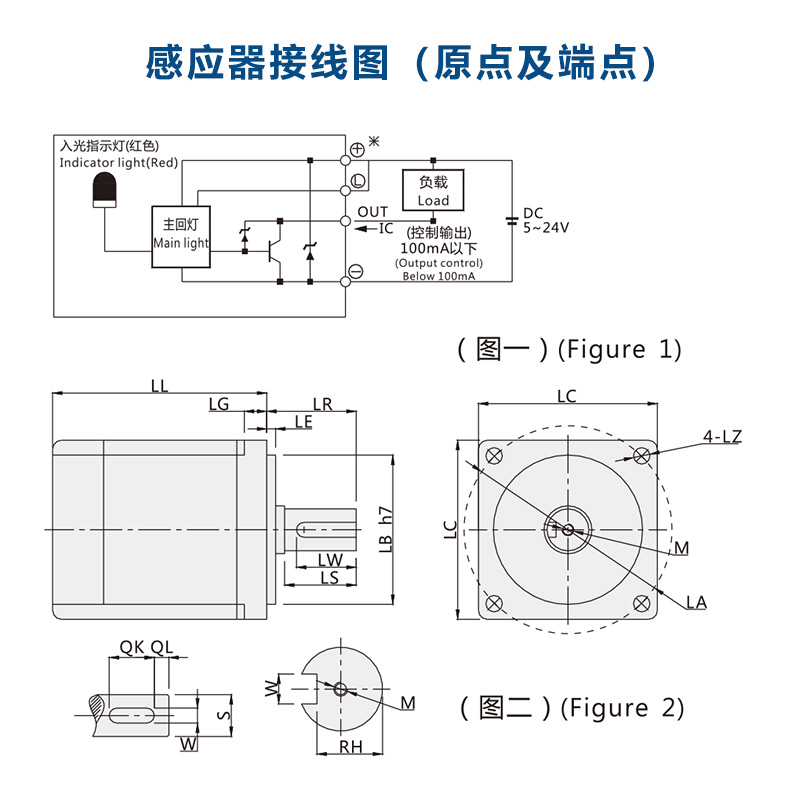 感应器接线图（原点及端点）

入光指示灯(红色)
Indicator light(Red)

主回灯
Main light

⊕ ※
Ⓛ
OUT
IC
⊖

负载
Load

(控制输出)
100mA以下
(Output control)
Below 100mA

DC
5~24V

（图一）(Figure 1)

LL
LG
LR
LE
LB h7
LW
LS

LC
4-LZ
LC
M
LA

QK QL
S
W

W
M
RH

（图二）(Figure 2)