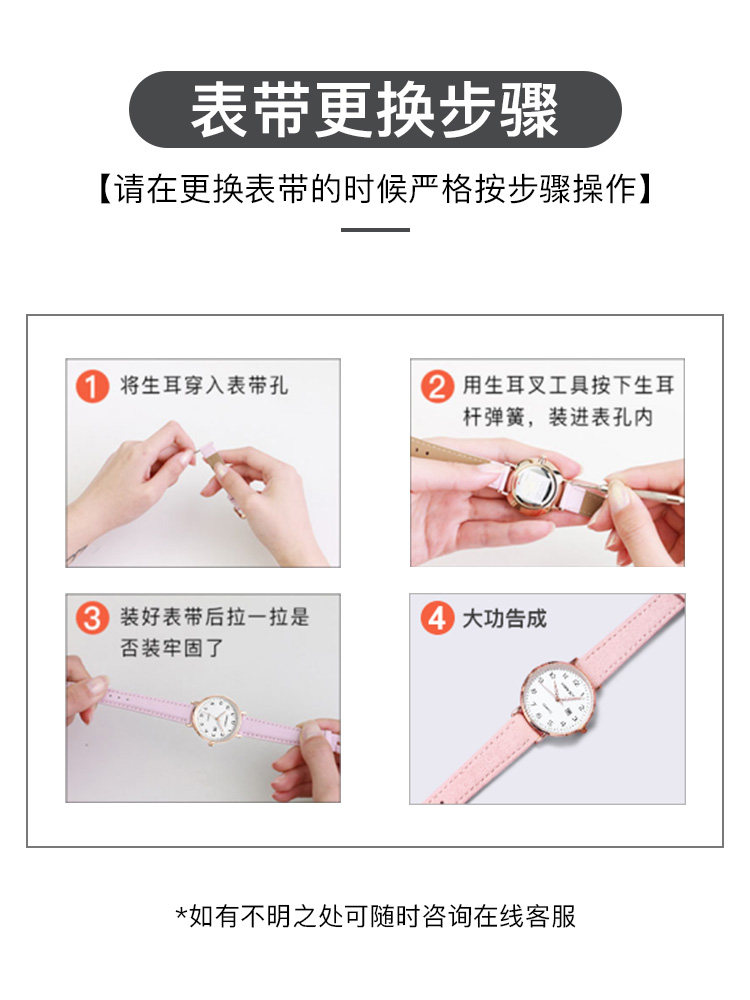 表带更换步骤

【请在更换表带的时候严格按步骤操作】

1 将生耳穿入表带孔

2 用生耳叉工具按下生耳杆弹簧，装进表孔内

3 装好表带后拉一拉是否装牢固了

4 大功告成

*如有不明之处可随时咨询在线客服