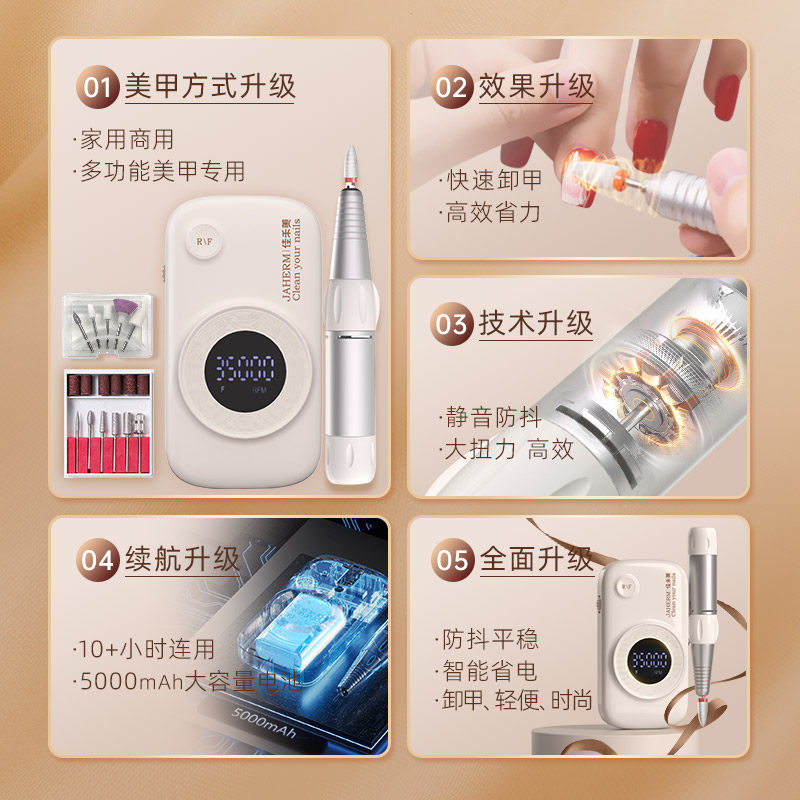 01 美甲方式升级

·家用商用
·多功能美甲专用

R\F

JAHERM | 佳禾美
Clean your nails

35000
F RPM

02 效果升级

·快速卸甲
·高效省力

03 技术升级

·静音防抖
·大扭力 高效

04 续航升级

·10+小时连用
·5000mAh大容量电池

5000mAh

05 全面升级

·防抖平稳
·智能省电
·卸甲、轻便、时尚

R\F

JAHERM | 佳禾美
Clean your nails

35000