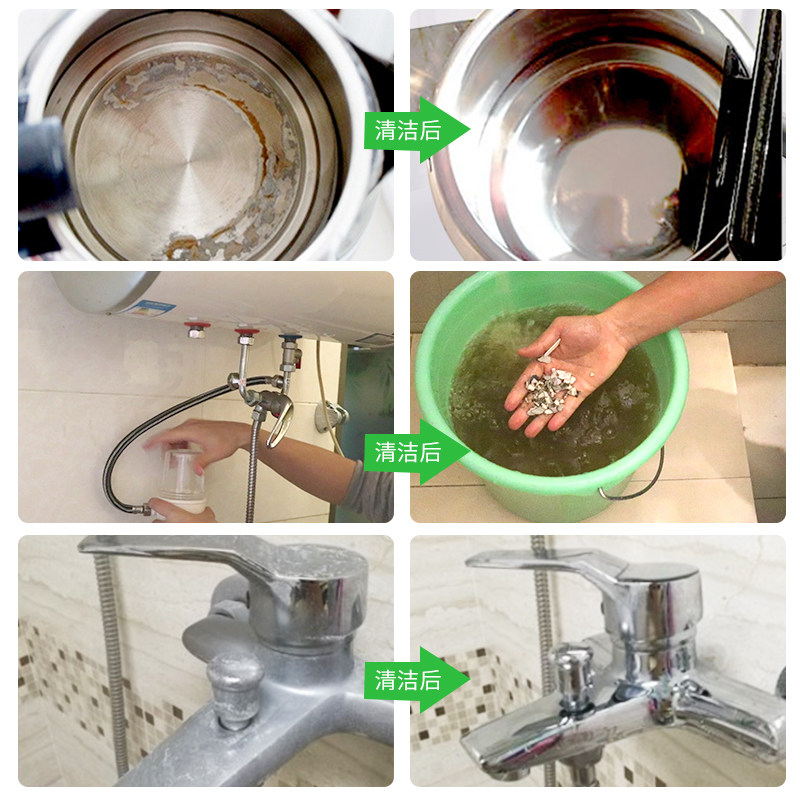 清洁后

清洁后

清洁后