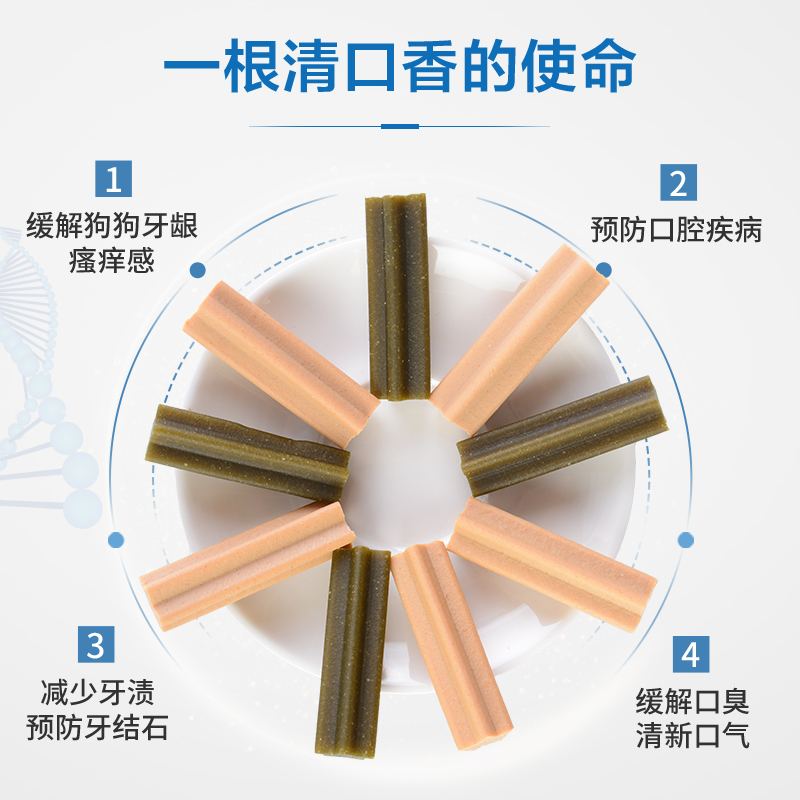 一根清口香的使命

1
缓解狗狗牙龈瘙痒感

2
预防口腔疾病

3
减少牙渍
预防牙结石

4
缓解口臭
清新口气