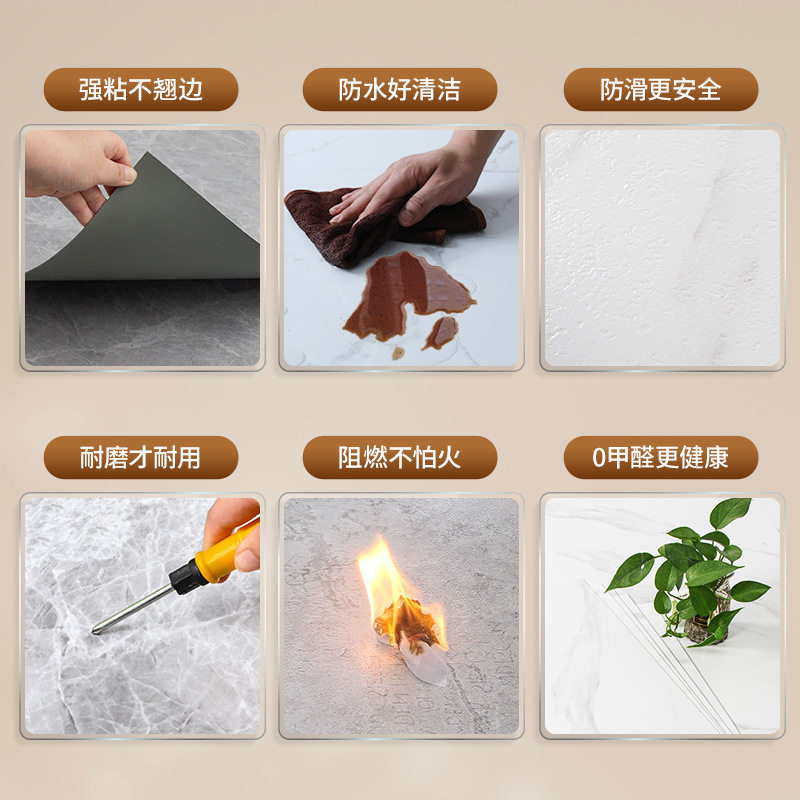 强粘不翘边

防水好清洁

防滑更安全

耐磨才耐用

阻燃不怕火

0甲醛更健康