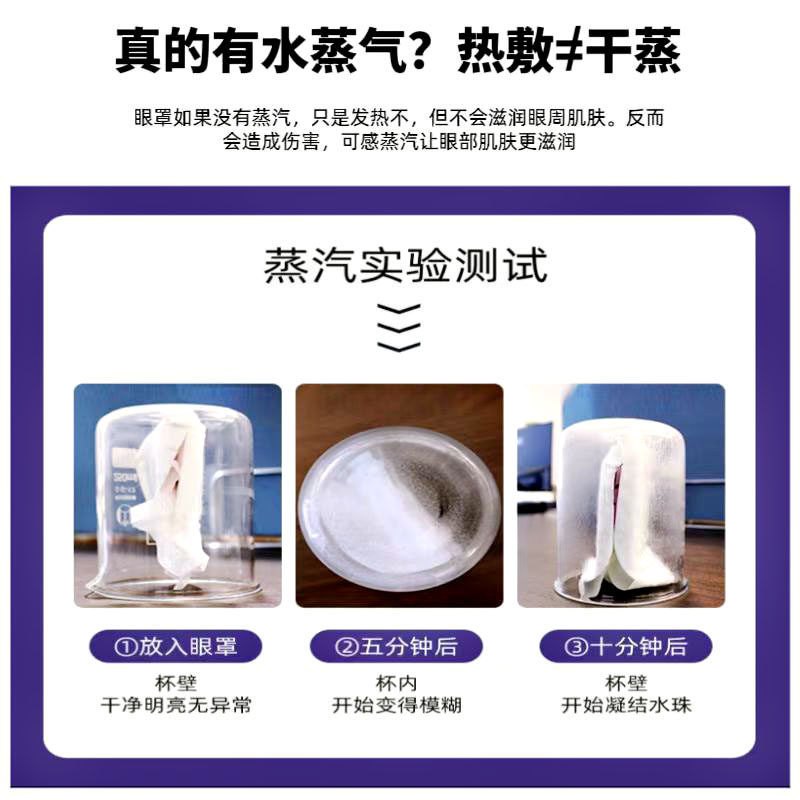 真的有水蒸气？热敷≠干蒸

眼罩如果没有蒸汽，只是发热不，但不会滋润眼周肌肤。反而会造成伤害，可感蒸汽让眼部肌肤更滋润

蒸汽实验测试

①放入眼罩
杯壁
干净明亮无异常

②五分钟后
杯内
开始变得模糊

③十分钟后
杯壁
开始凝结水珠