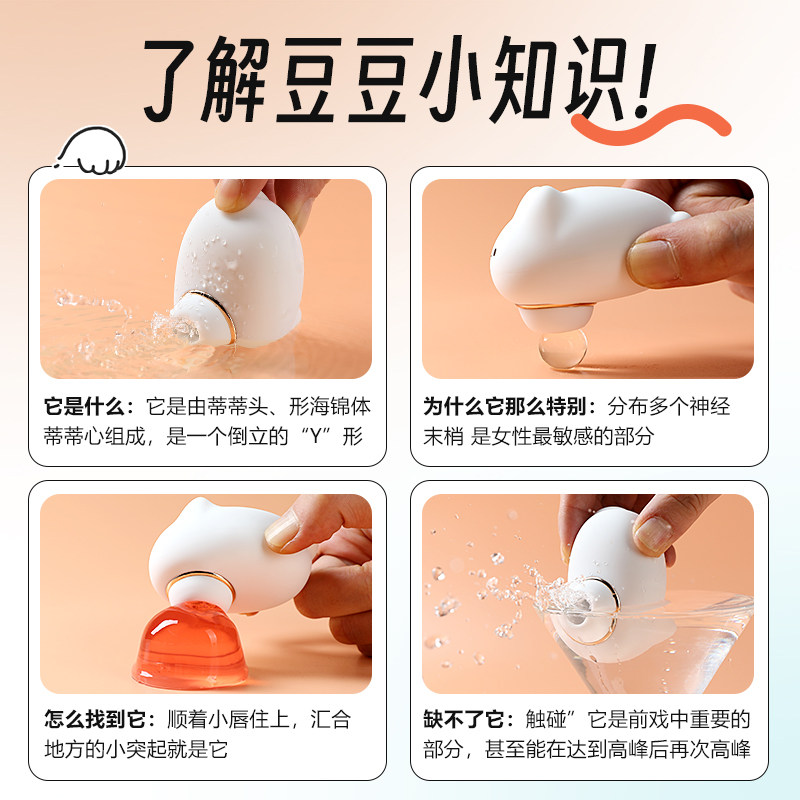 了解豆豆小知识!

它是什么：它是由蒂蒂头、形海锦体蒂蒂心组成，是一个倒立的“Y”形

为什么它那么特别：分布多个神经末梢 是女性最敏感的部分

怎么找到它：顺着小唇住上，汇合地方的小突起就是它

缺不了它：触碰”它是前戏中重要的部分，甚至能在达到高峰后再次高峰