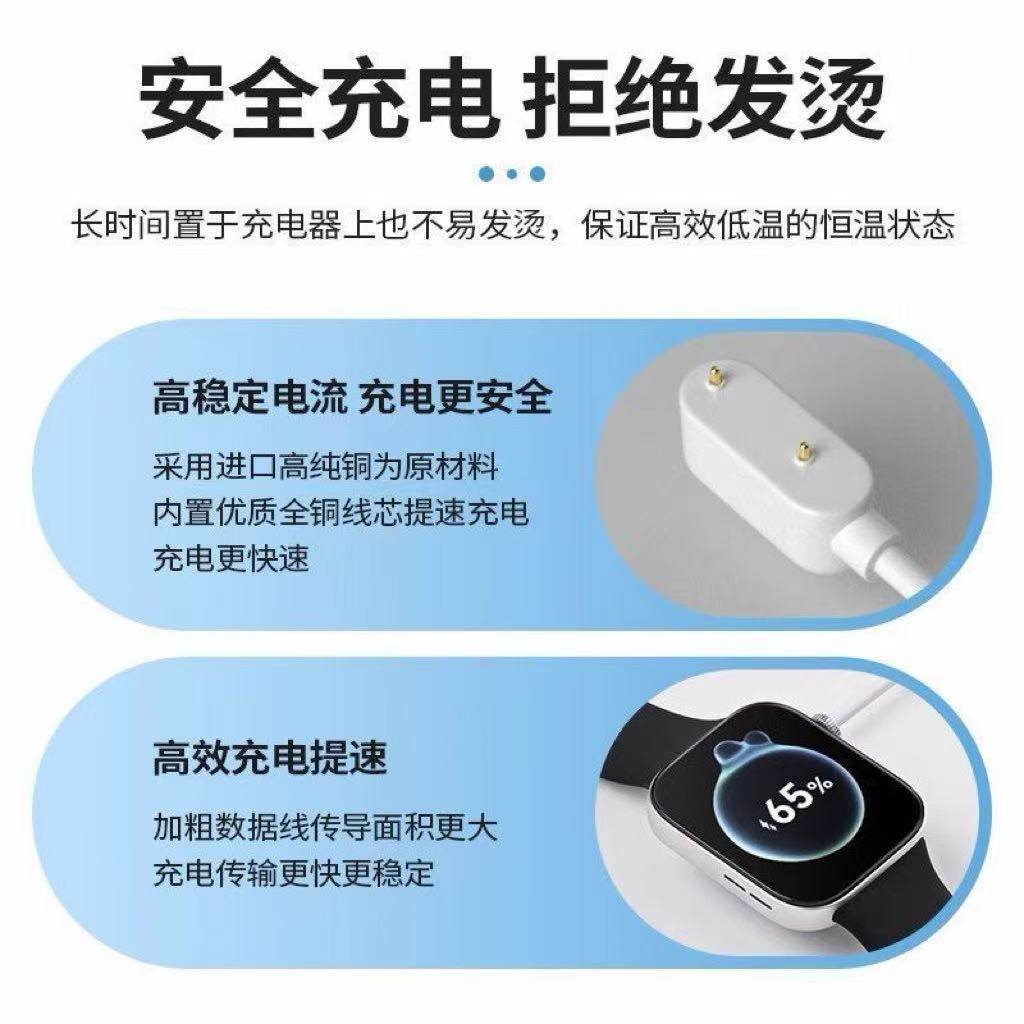 安全充电 拒绝发烫

长时间置于充电器上也不易发烫，保证高效低温的恒温状态

高稳定电流 充电更安全

采用进口高纯铜为原材料
内置优质全铜线芯提速充电
充电更快速

高效充电提速

加粗数据线传导面积更大
充电传输更快更稳定

65%