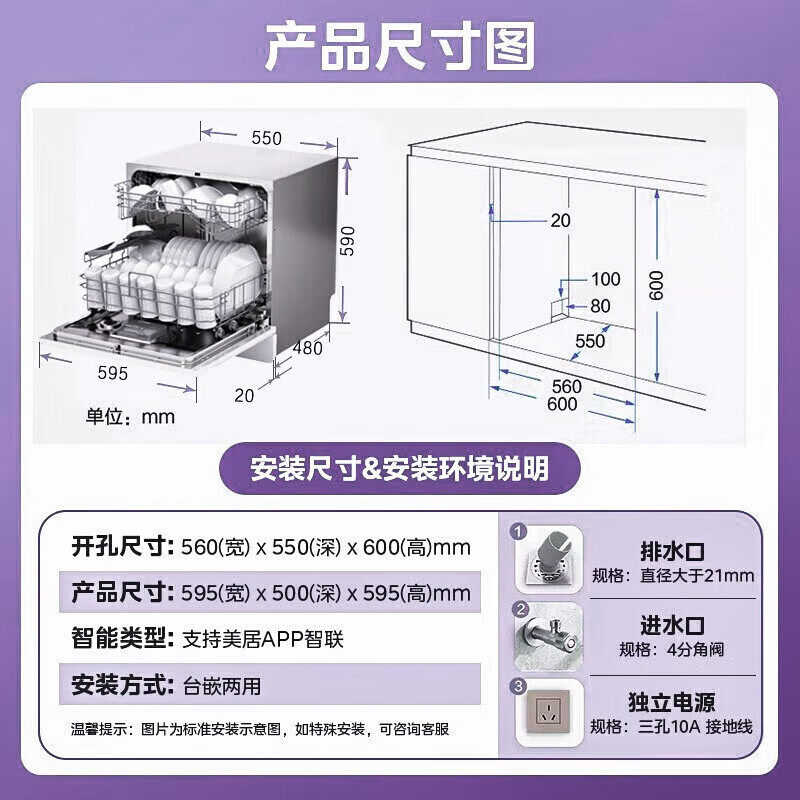 产品尺寸图

550
590
480
595
20
单位：mm

20
100
80
600
550
560
600

安装尺寸&安装环境说明

开孔尺寸：560(宽) x 550(深) x 600(高)mm

产品尺寸：595(宽) x 500(深) x 595(高)mm

智能类型：支持美居APP智联

安装方式：台嵌两用

温馨提示：图片为标准安装示意图，如特殊安装，可咨询客服

1
排水口
规格：直径大于21mm

2
进水口
规格：4分角阀

3
独立电源
规格：三孔10A 接地线