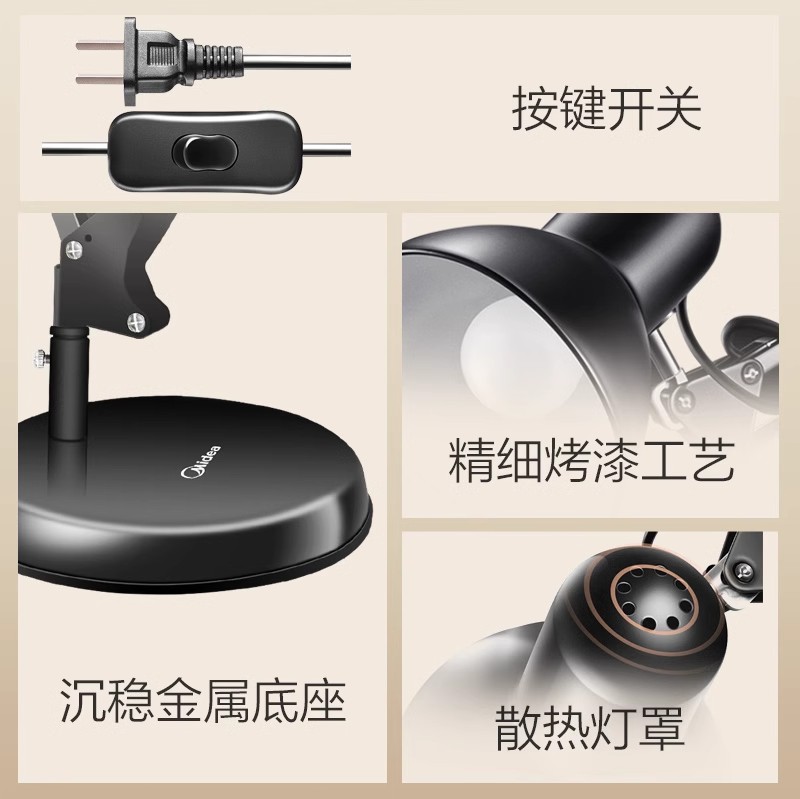 按键开关

Midea

沉稳金属底座

精细烤漆工艺

散热灯罩