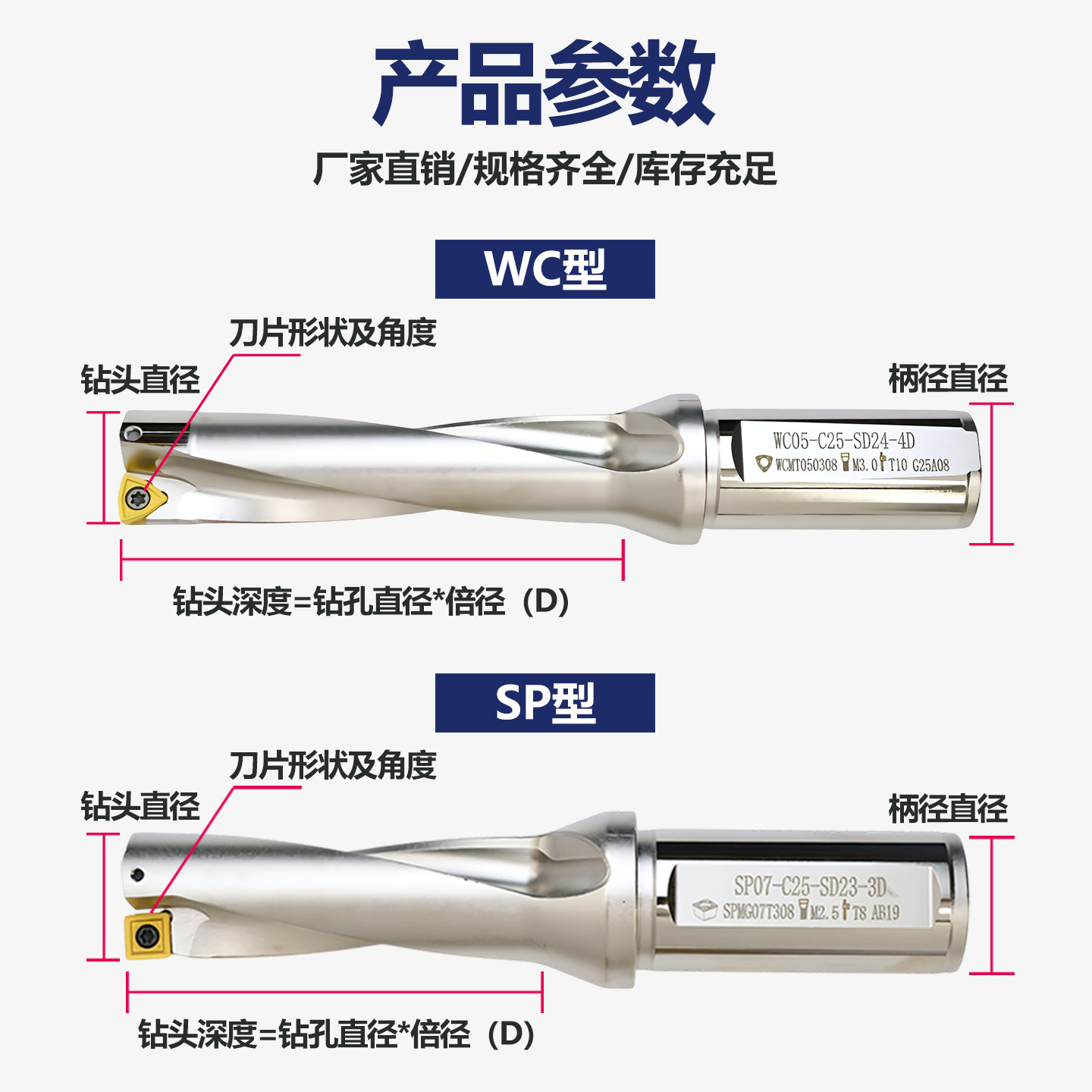 产品参数

厂家直销/规格齐全/库存充足

WC型

刀片形状及角度

钻头直径

柄径直径

WC05-C25-SD24-4D
WCMT050308 M3.0 T10 G25A08

钻头深度=钻孔直径*倍径（D）

SP型

刀片形状及角度

钻头直径

柄径直径

SP07-C25-SD23-3D
SPMG07T308 M2.5 T8 AB19

钻头深度=钻孔直径*倍径（D）