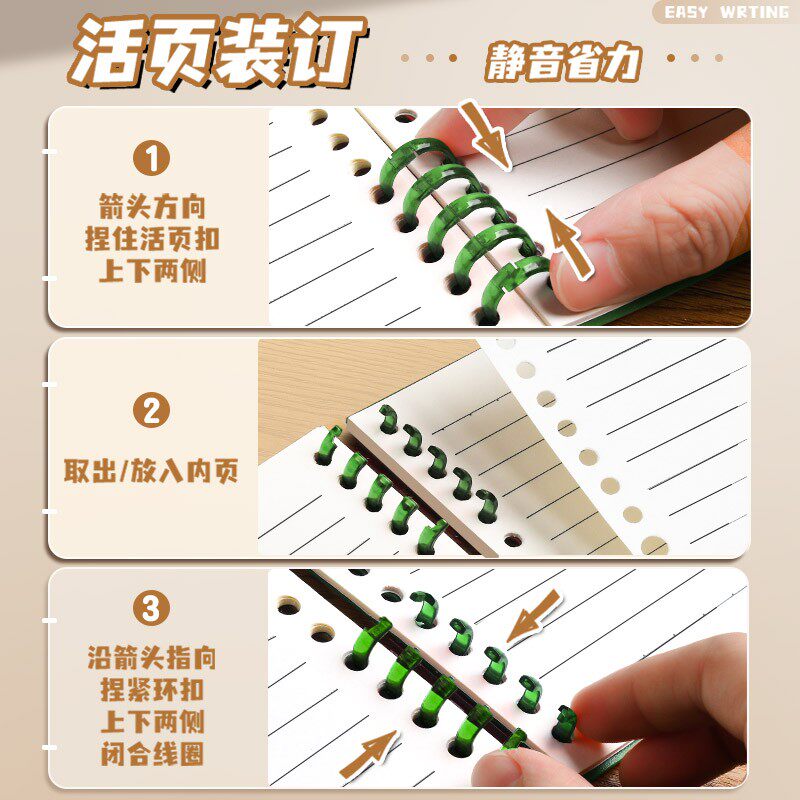 EASY WRTING

活页装订

静音省力

1

箭头方向
捏住活页扣
上下两侧

2

取出/放入内页

3

沿箭头指向
捏紧环扣
上下两侧
闭合线圈