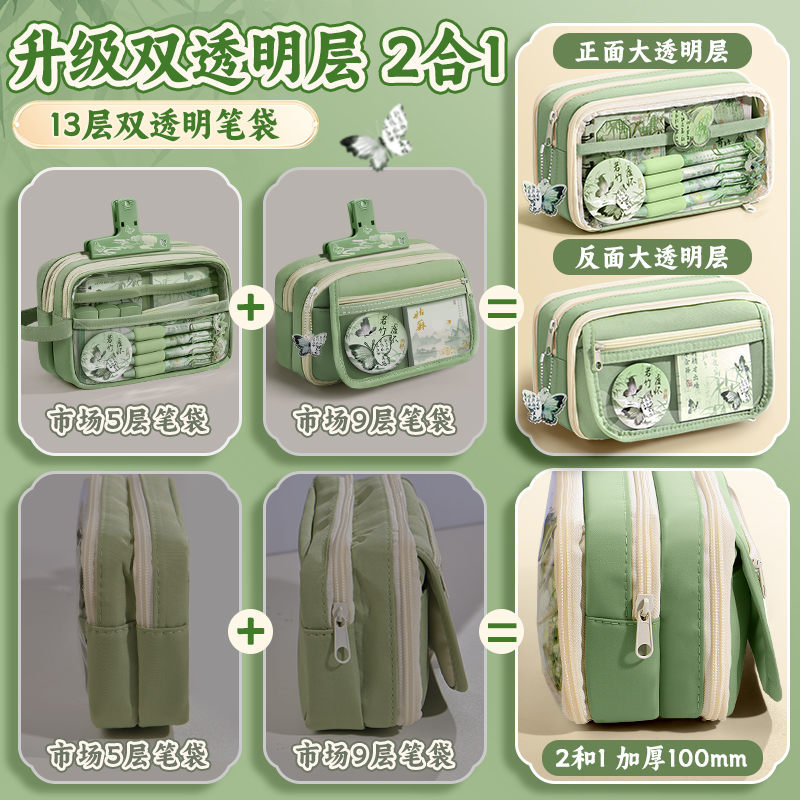 升级双透明层 2合1

13层双透明笔袋

正面大透明层

反面大透明层

市场5层笔袋

+

市场9层笔袋

=

市场5层笔袋

+

市场9层笔袋

=

2和1 加厚100mm