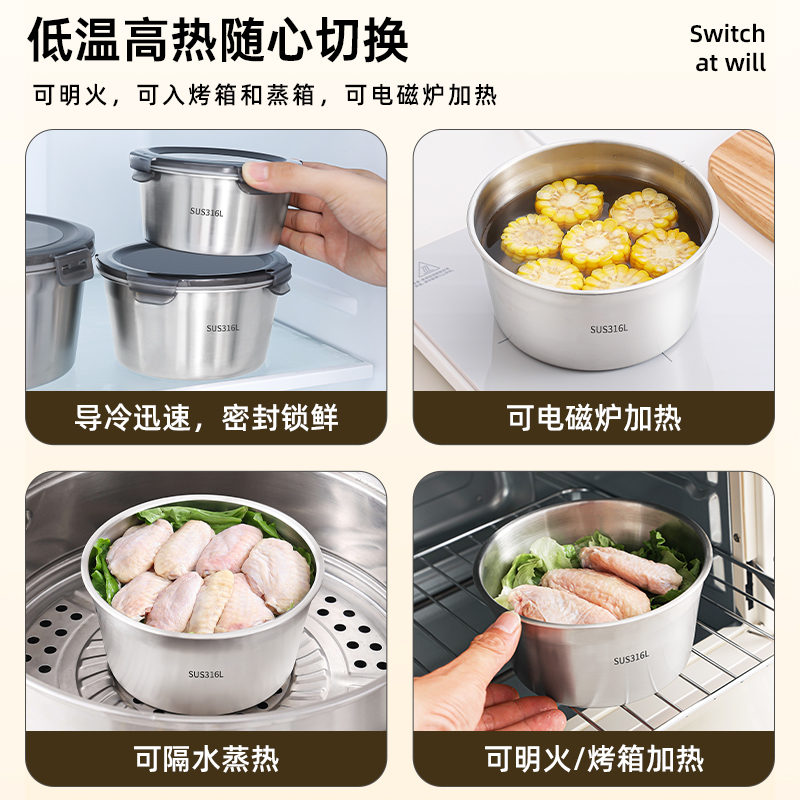 低温高热随心切换

Switch at will

可明火，可入烤箱和蒸箱，可电磁炉加热

SUS316L

SUS316L

导冷迅速，密封锁鲜

SUS316L

可电磁炉加热

SUS316L

可隔水蒸热

SUS316L

可明火/烤箱加热